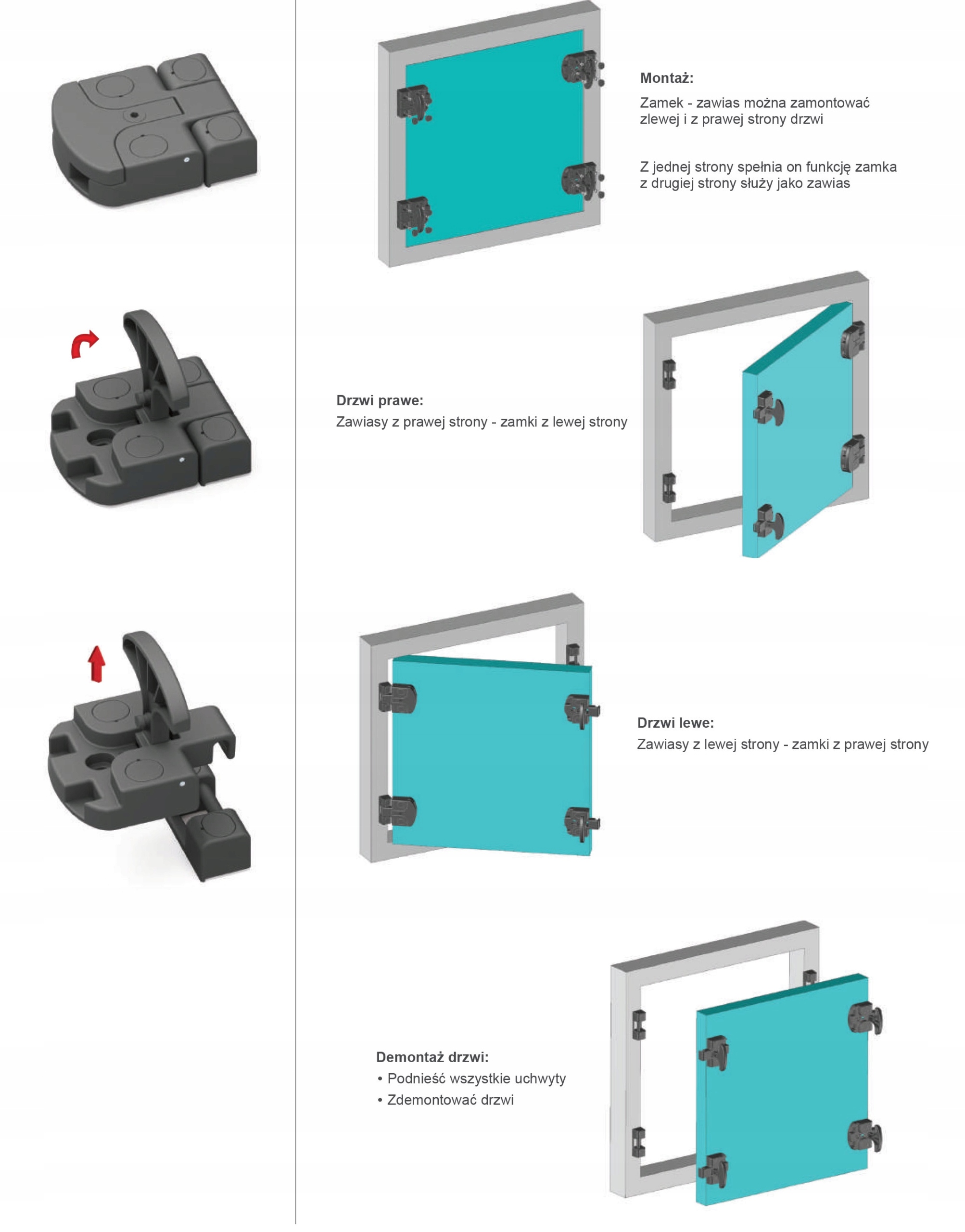 Montaż:

Zamek - zawias można zamontować zlewej i z prawej strony drzwi

Z jednej strony spełnia on funkcję zamka z drugiej strony służy jako zawias

Drzwi prawe:
Zawiasy z prawej strony - zamki z lewej strony

Drzwi lewe:
Zawiasy z lewej strony - zamki z prawej strony

Demontaż drzwi:
• Podnieść wszystkie uchwyty
• Zdemontować drzwi