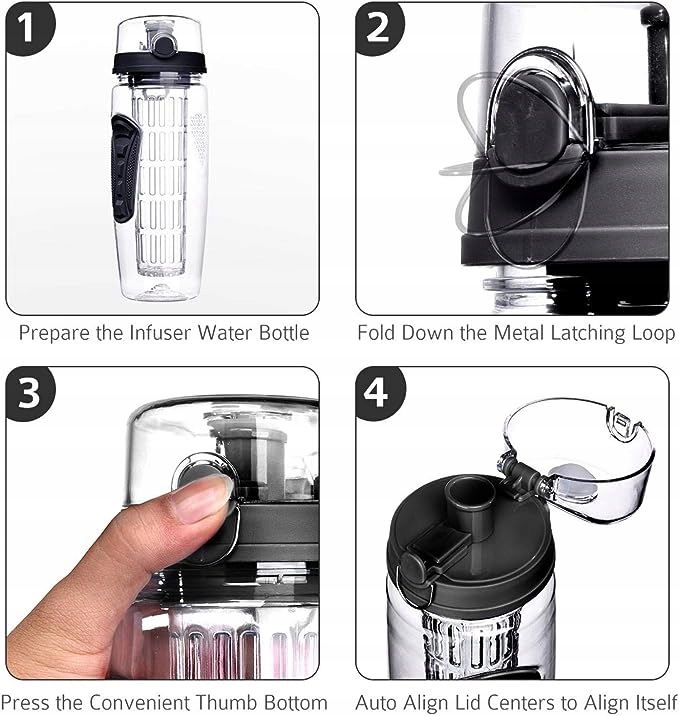 1

Prepare the Infuser Water Bottle

2

Fold Down the Metal Latching Loop

3

Press the Convenient Thumb Bottom

4

Auto Align Lid Centers to Align Itself