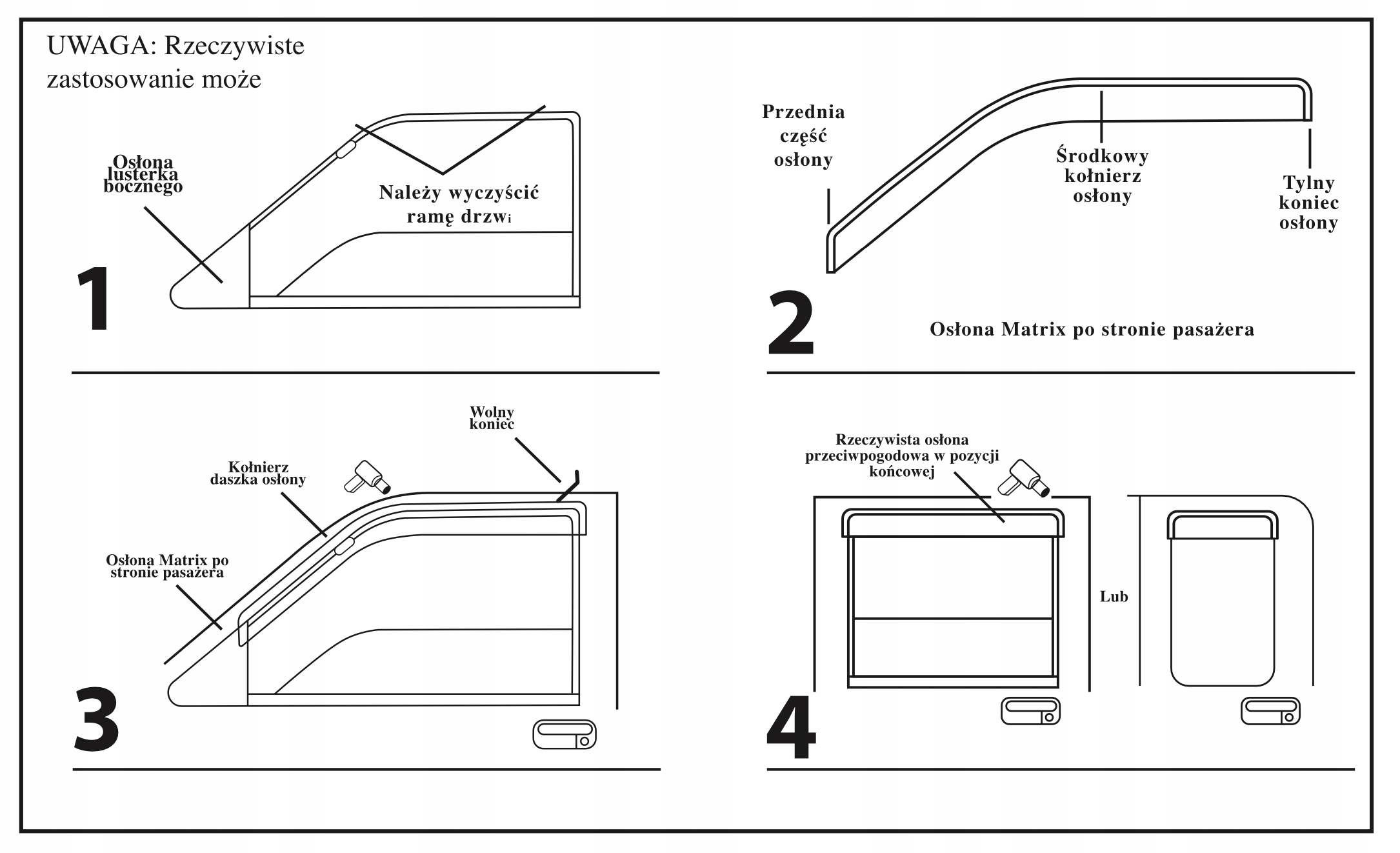 UWAGA: Rzeczywiste zastosowanie może

Osłona lusterka bocznego

Należy wyczyścić ramę drzwi

1

Przednia część osłony

Środkowy kołnierz osłony

Tylny koniec osłony

2

Osłona Matrix po stronie pasażera

Wolny koniec

Kołnierz daszka osłony

Osłona Matrix po stronie pasażera

3

Rzeczywista osłona przeciwpogodowa w pozycji końcowej

Lub

4