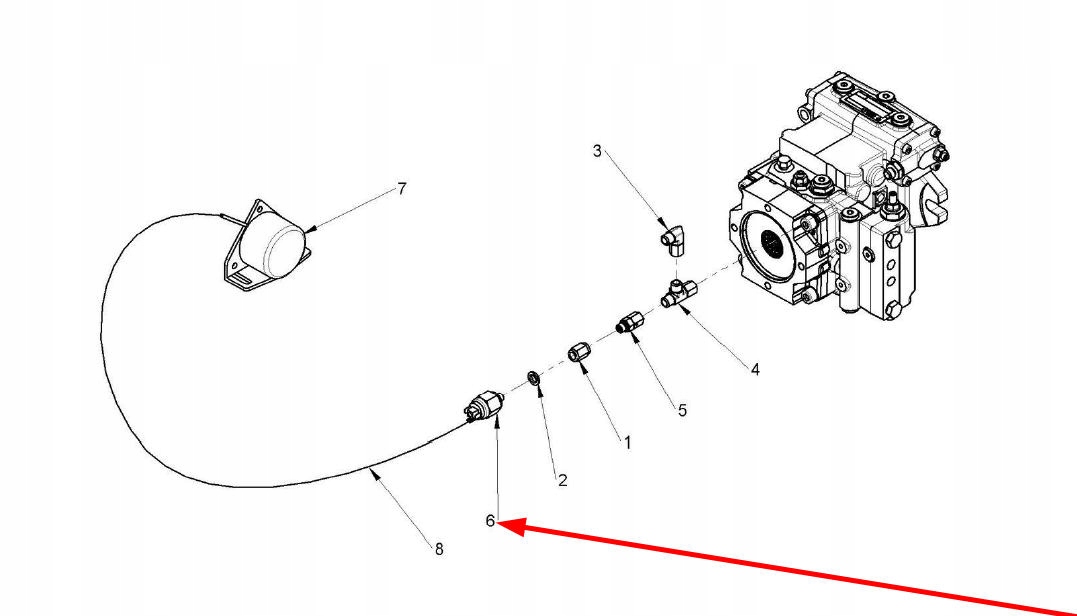 3
7
4
5
1
2
6
8