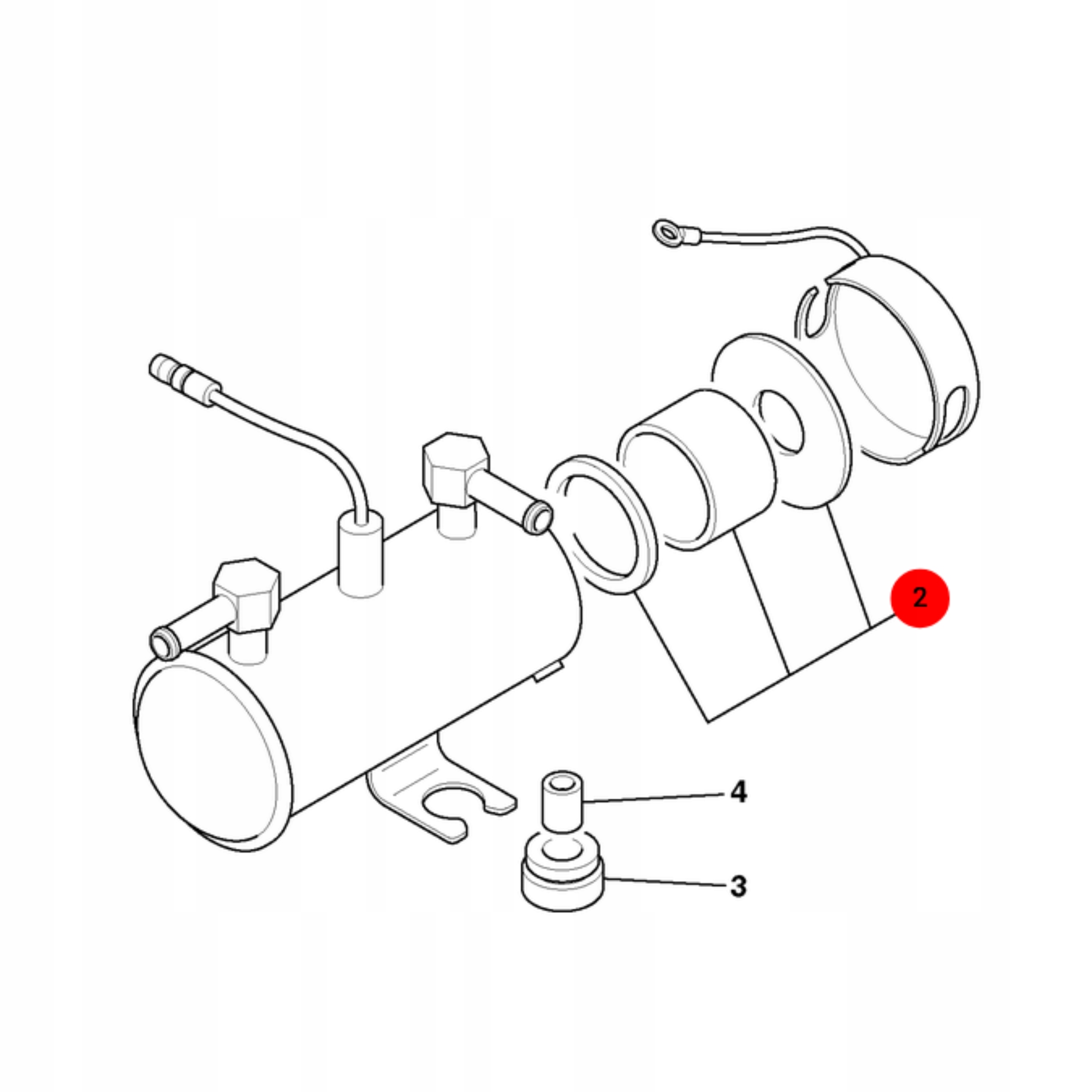 2
4
3