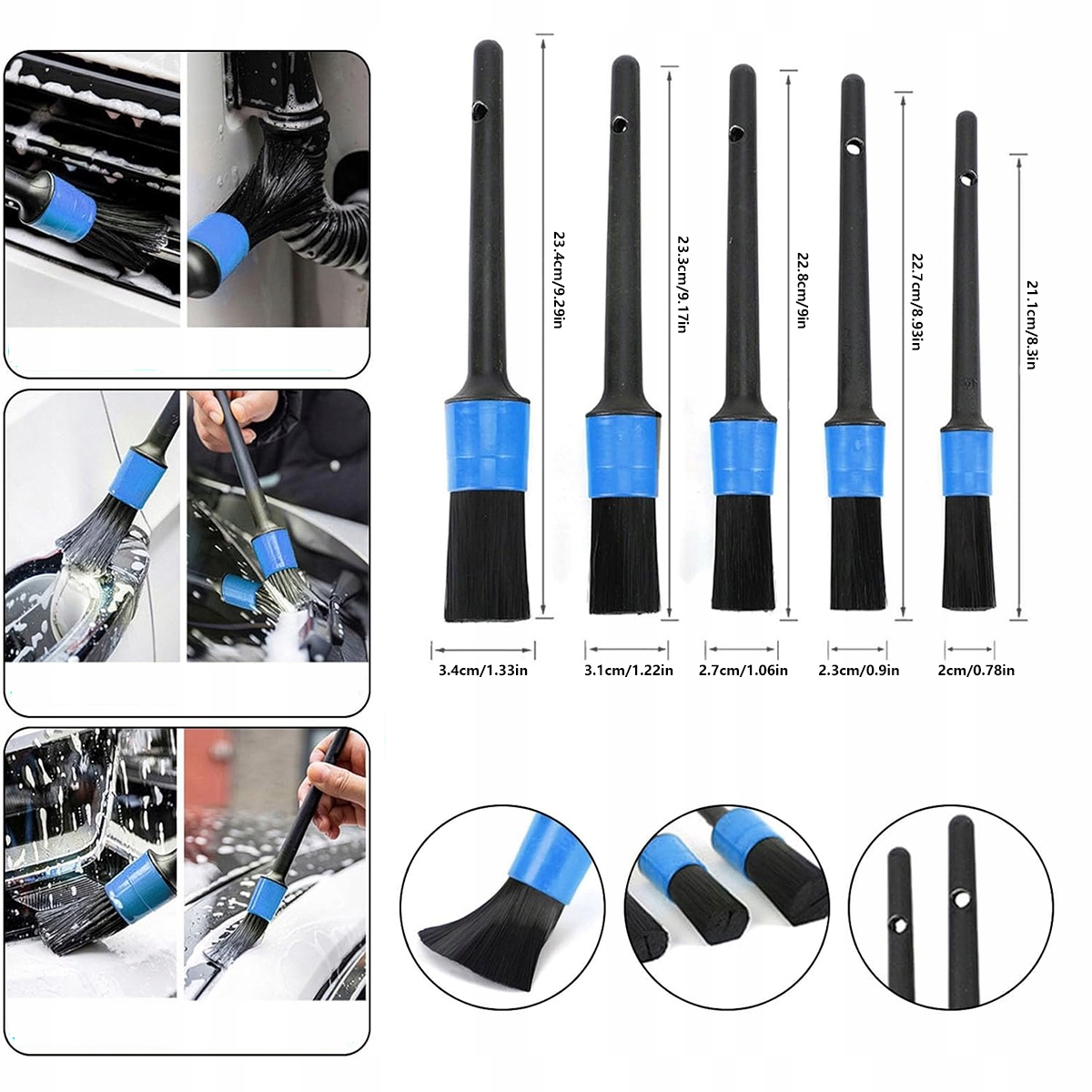 23.4cm/9.29in
23.3cm/9.17in
22.8cm/9in
22.7cm/8.93in
21.1cm/8.3in
3.4cm/1.33in
3.1cm/1.22in
2.7cm/1.06in
2.3cm/0.9in
2cm/0.78in