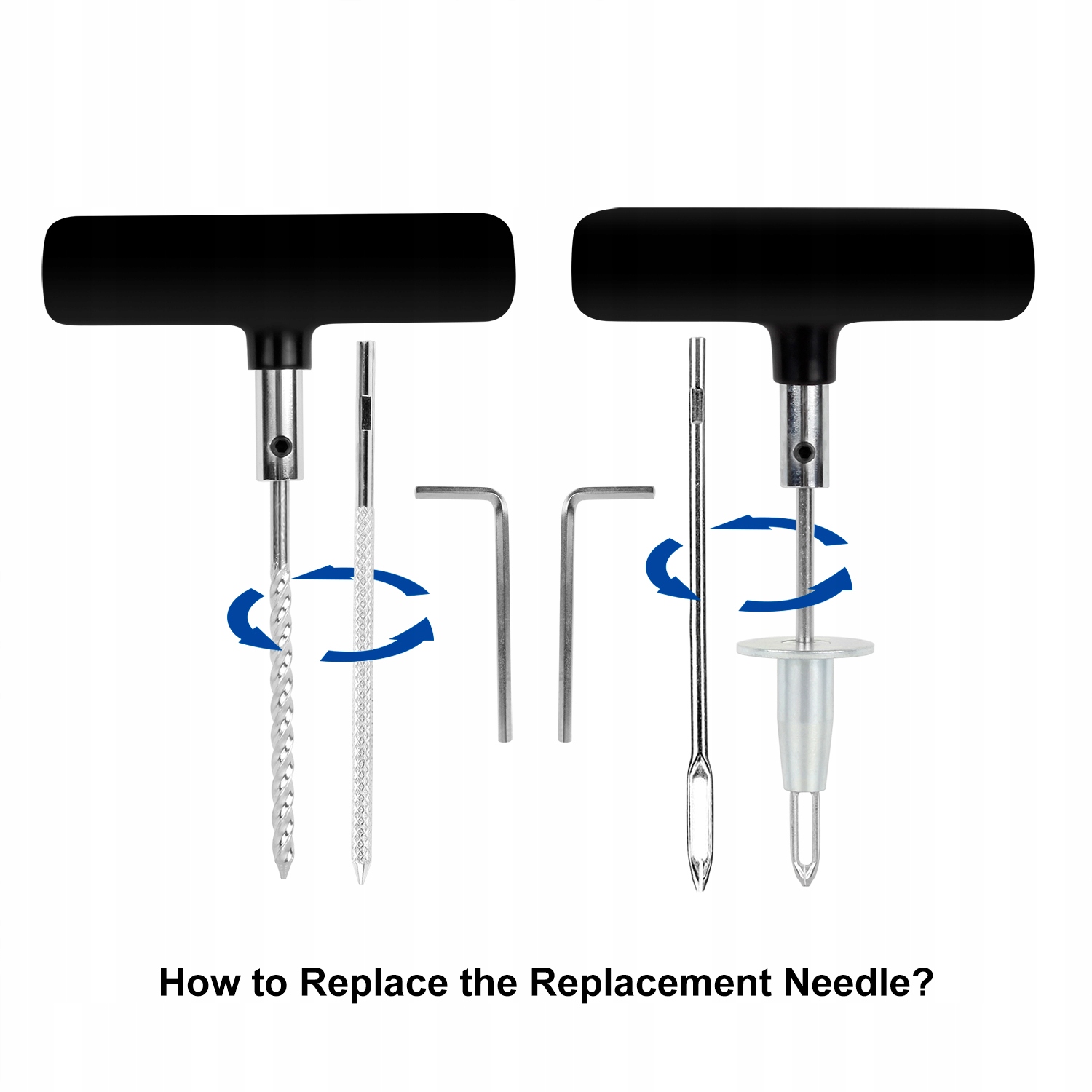 How to Replace the Replacement Needle?