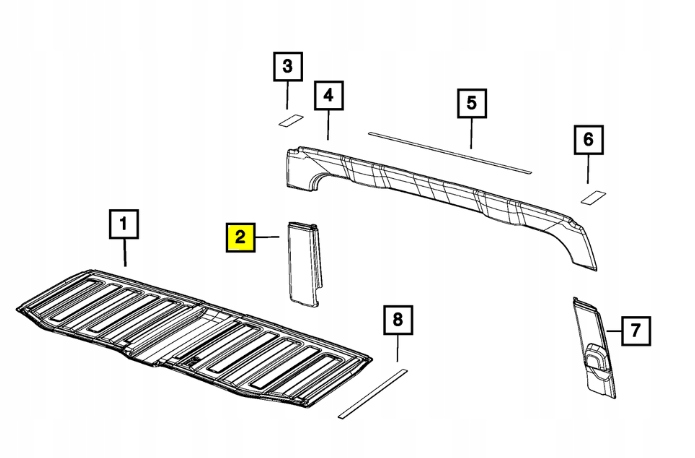 3
4
5
6
1
2
8
7