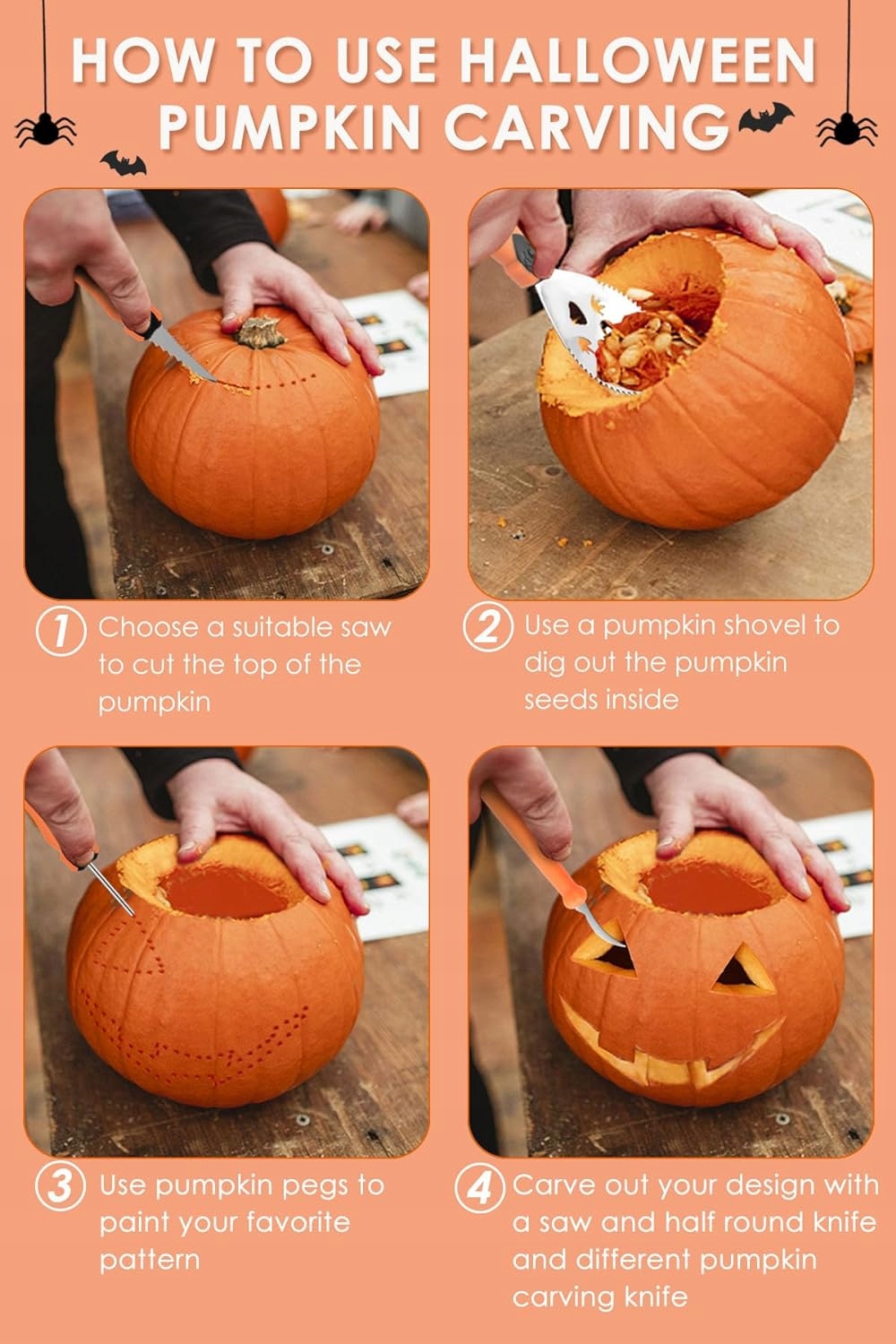 HOW TO USE HALLOWEEN PUMPKIN CARVING

1 Choose a suitable saw to cut the top of the pumpkin

2 Use a pumpkin shovel to dig out the pumpkin seeds inside

3 Use pumpkin pegs to paint your favorite pattern

4 Carve out your design with a saw and half round knife and different pumpkin carving knife