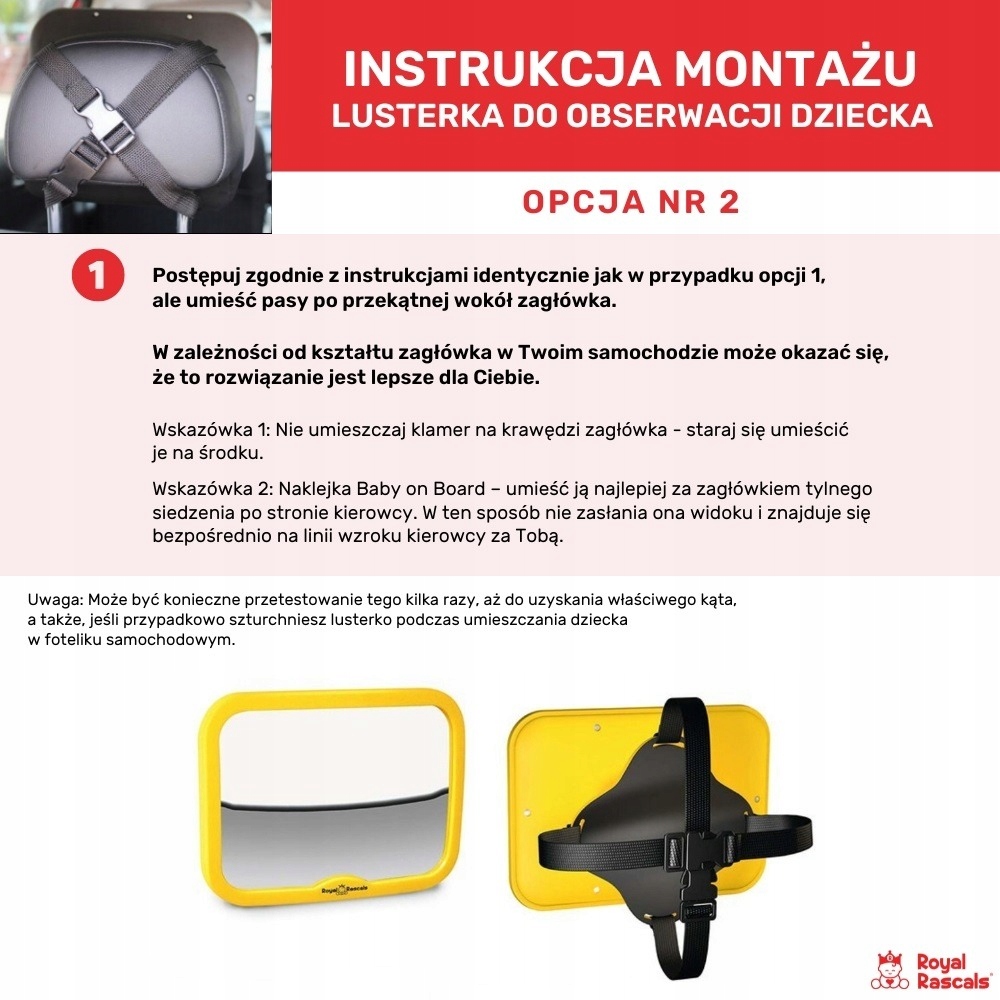 INSTRUKCJA MONTAŻU
LUSTERKA DO OBSERWACJI DZIECKA

OPCJA NR 2

1

Postępuj zgodnie z instrukcjami identycznie jak w przypadku opcji 1, ale umieść pasy po przekątnej wokół zagłówka.

W zależności od kształtu zagłówka w Twoim samochodzie może okazać się, że to rozwiązanie jest lepsze dla Ciebie.

Wskazówka 1: Nie umieszczaj klamer na krawędzi zagłówka - staraj się umieścić je na środku.

Wskazówka 2: Naklejka Baby on Board – umieść ją najlepiej za zagłówkiem tylnego siedzenia po stronie kierowcy. W ten sposób nie zasłania ona widoku i znajduje się bezpośrednio na linii wzroku kierowcy za Tobą.

Uwaga: Może być konieczne przetestowanie tego kilka razy, aż do uzyskania właściwego kąta, a także, jeśli przypadkowo szturchniesz lusterko podczas umieszczania dziecka w foteliku samochodowym.

Royal Rascals

Royal Rascals®