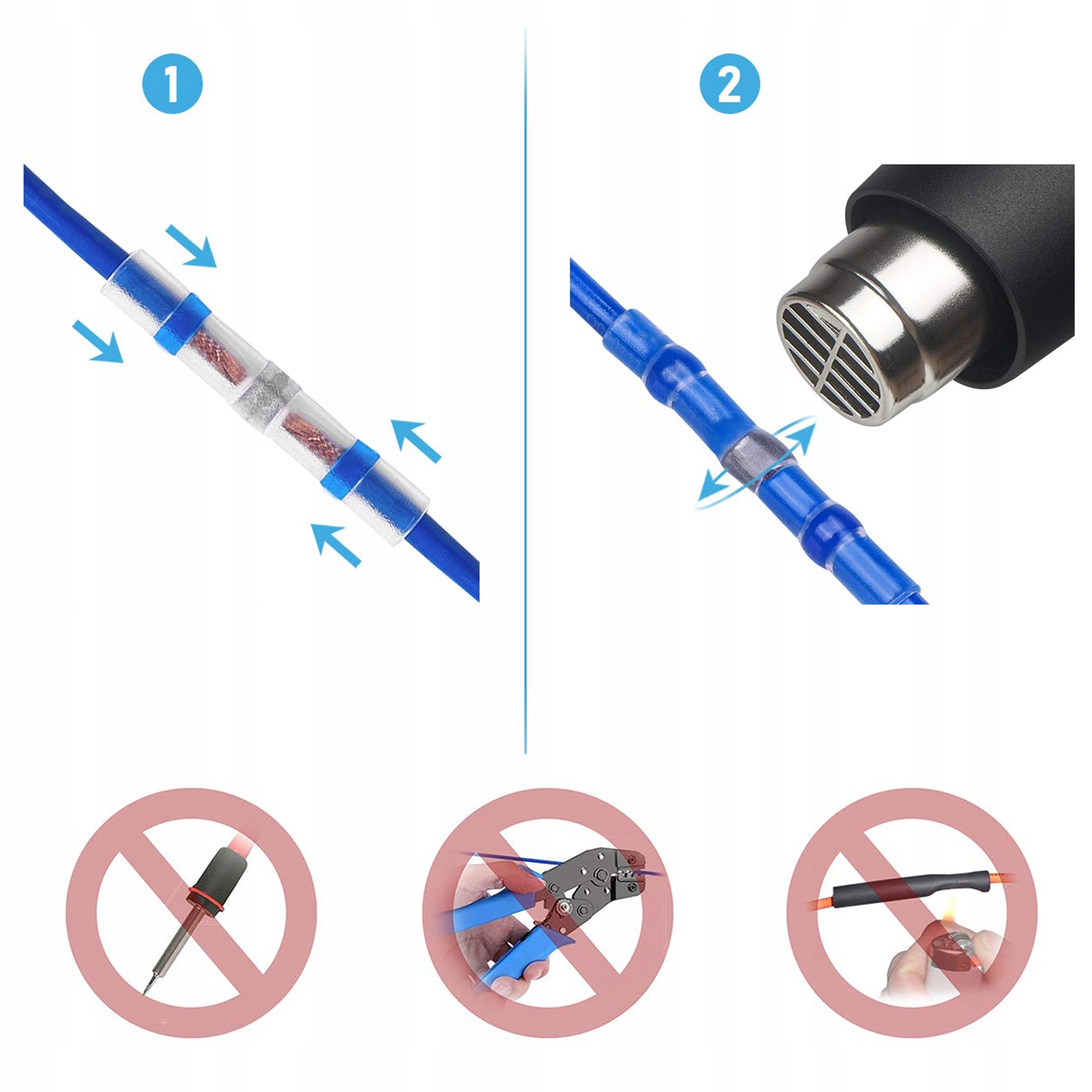 1

2