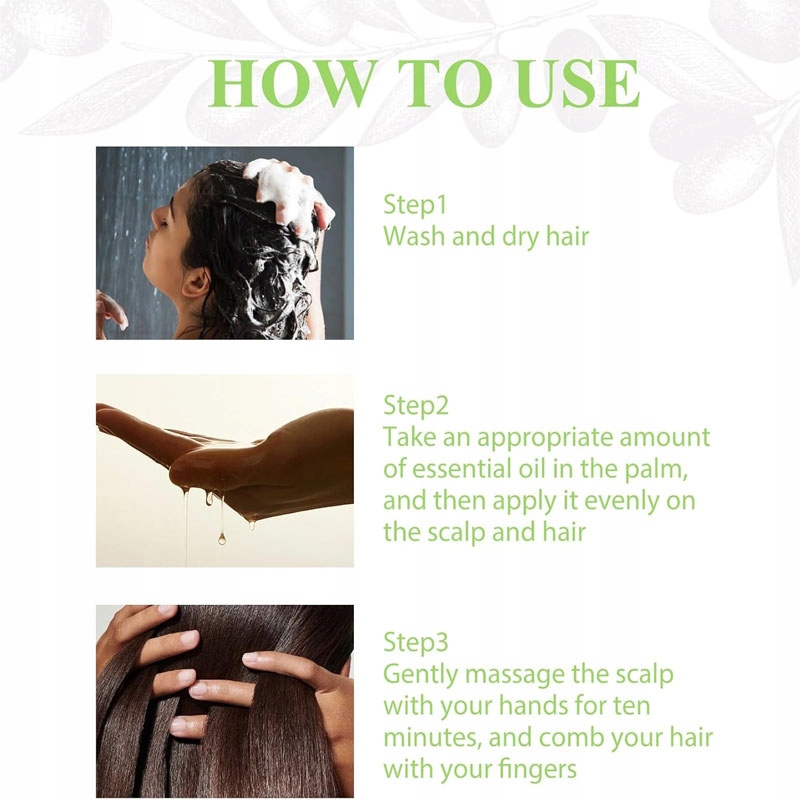 HOW TO USE

Step1
Wash and dry hair

Step2
Take an appropriate amount of essential oil in the palm, and then apply it evenly on the scalp and hair

Step3
Gently massage the scalp with your hands for ten minutes, and comb your hair with your fingers