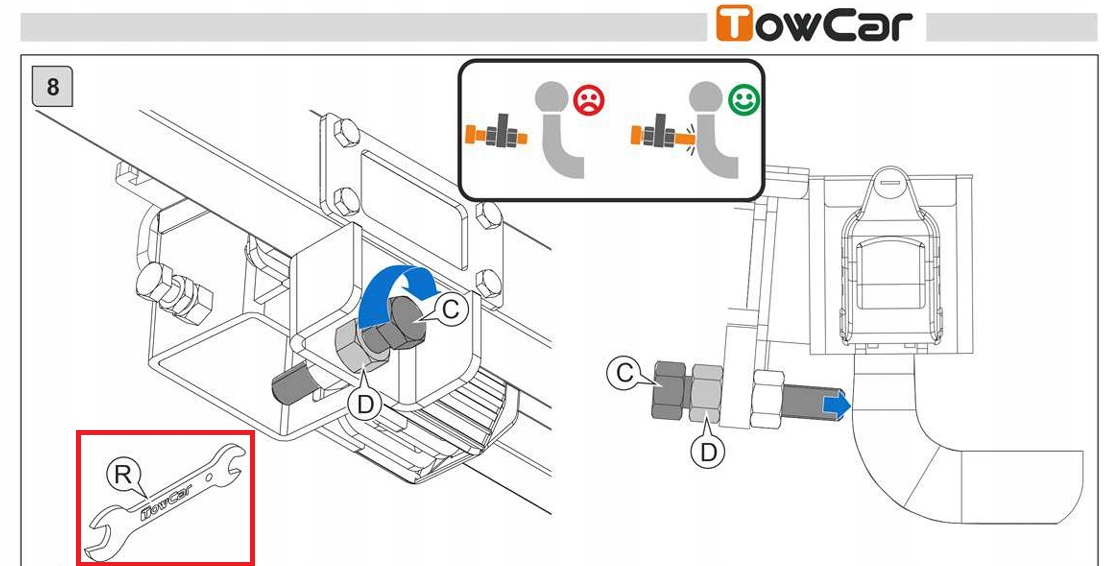 TowCar

8

C

D

R

TowCar

C

D