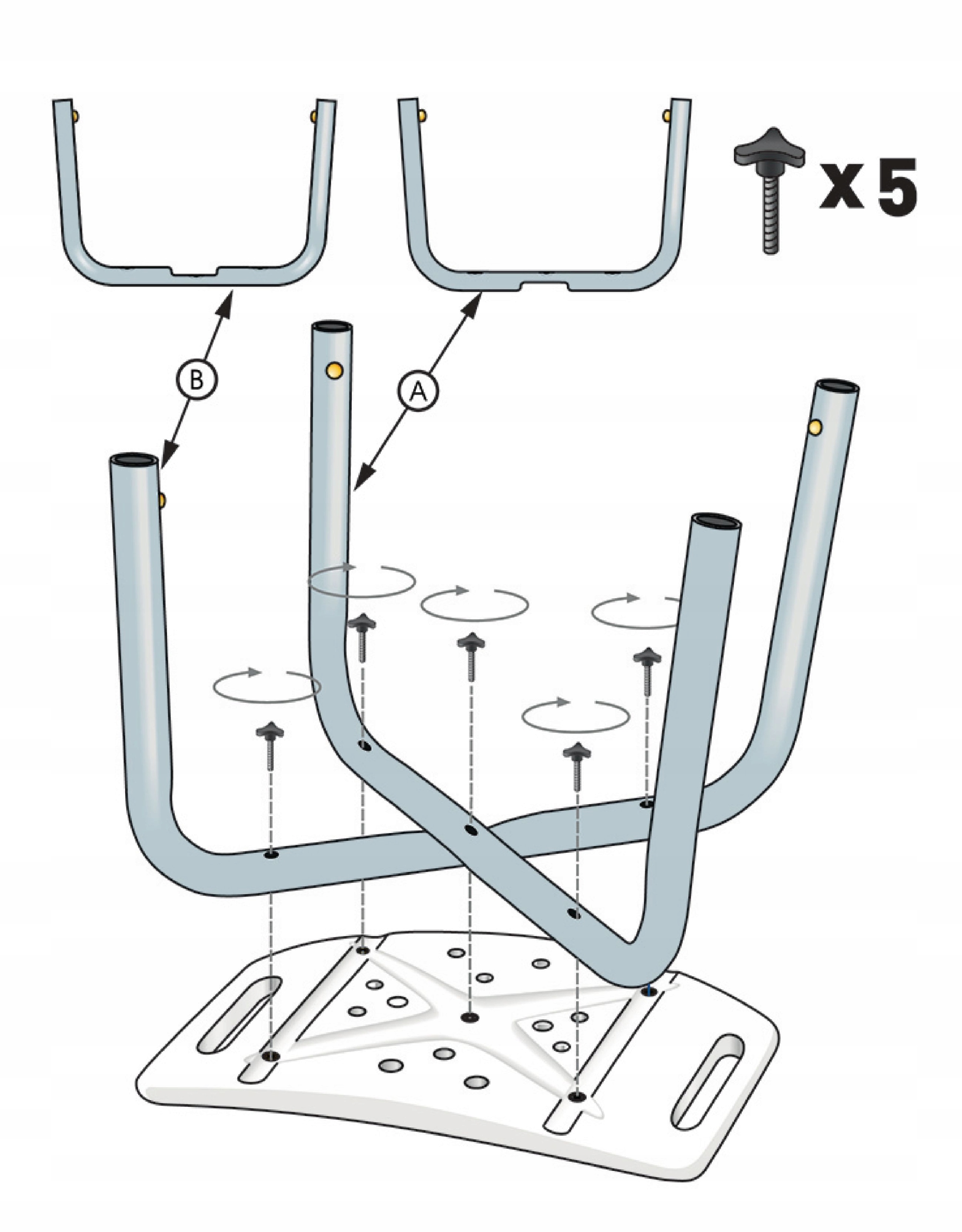 x 5

B

A