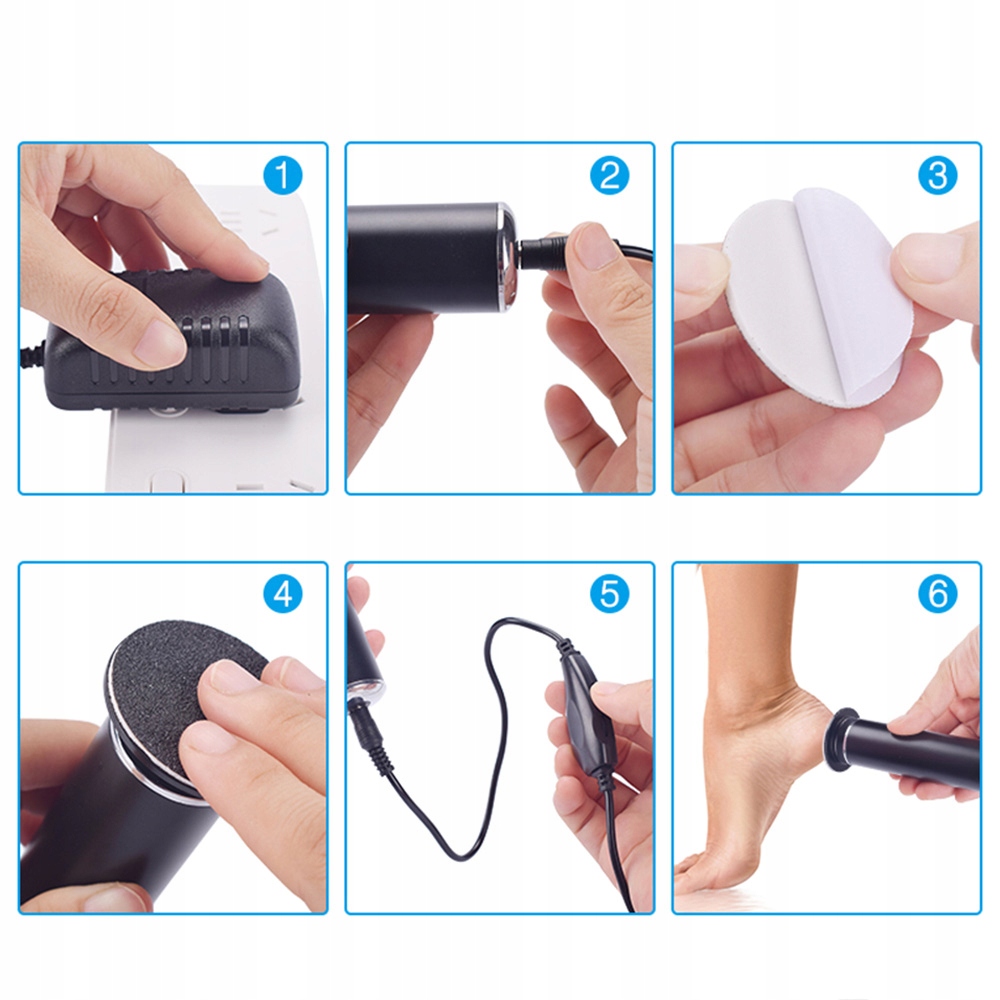 1

2

3

4

5

6