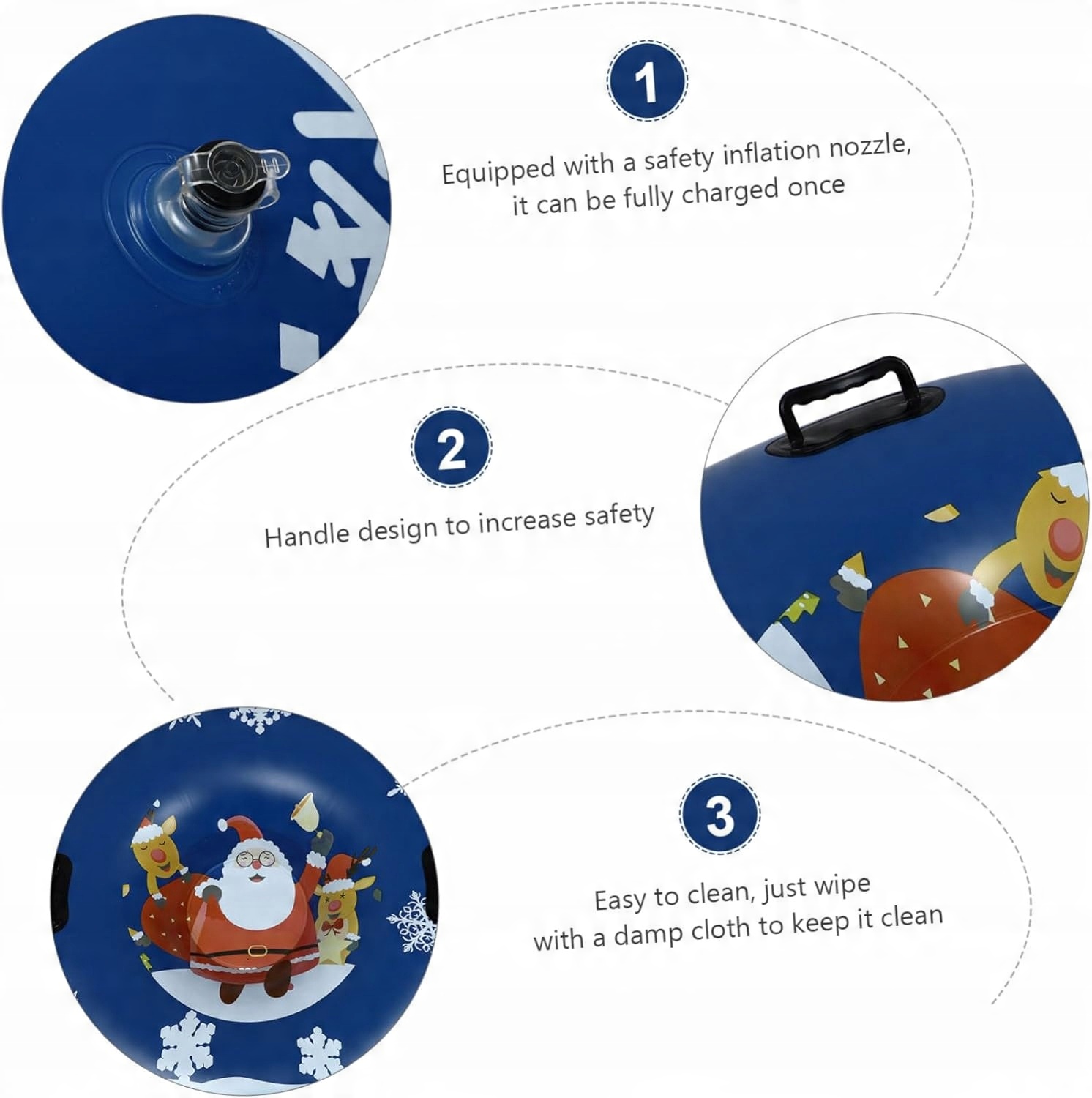 1

Equipped with a safety inflation nozzle, it can be fully charged once

2

Handle design to increase safety

3

Easy to clean, just wipe with a damp cloth to keep it clean