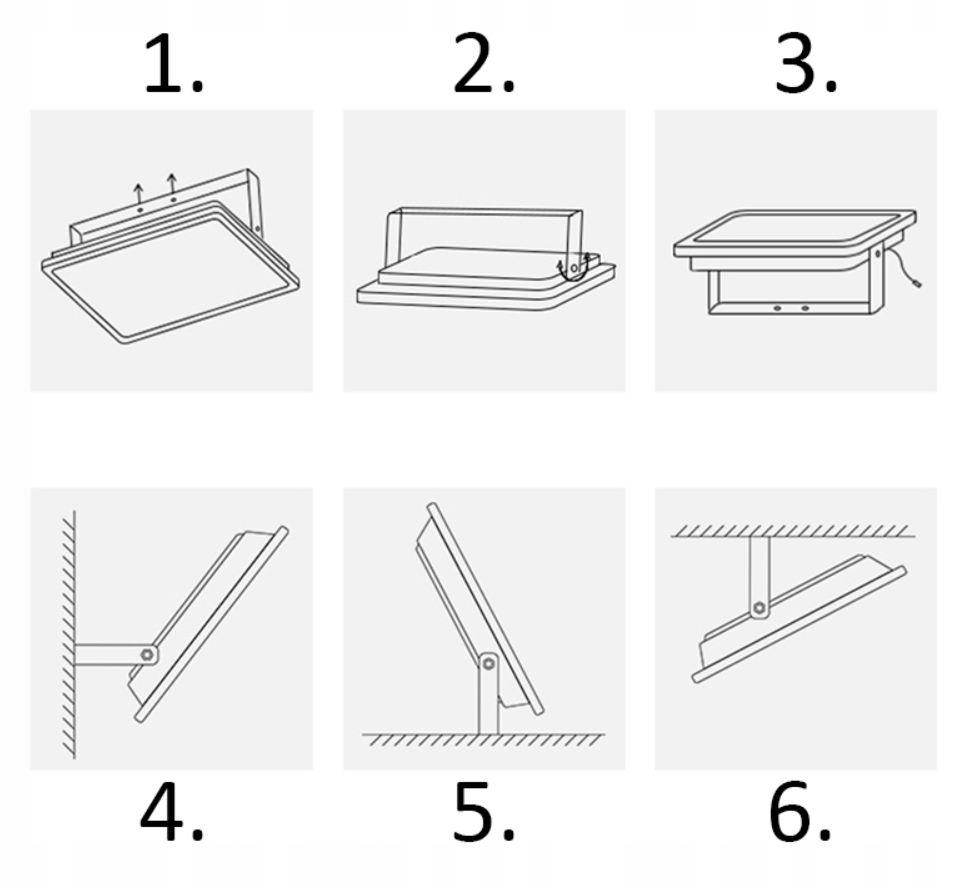 1.

2.

3.

4.

5.

6.