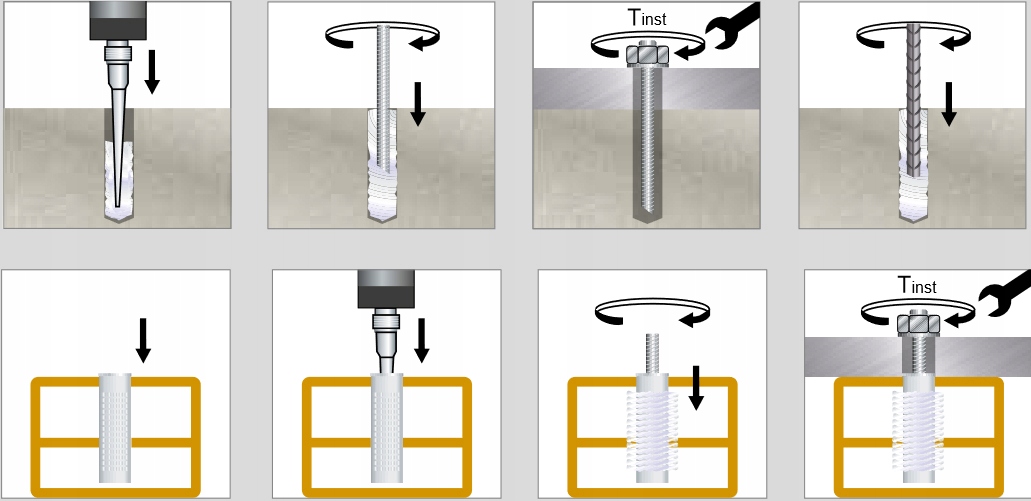 $T_{inst}$

$T_{inst}$