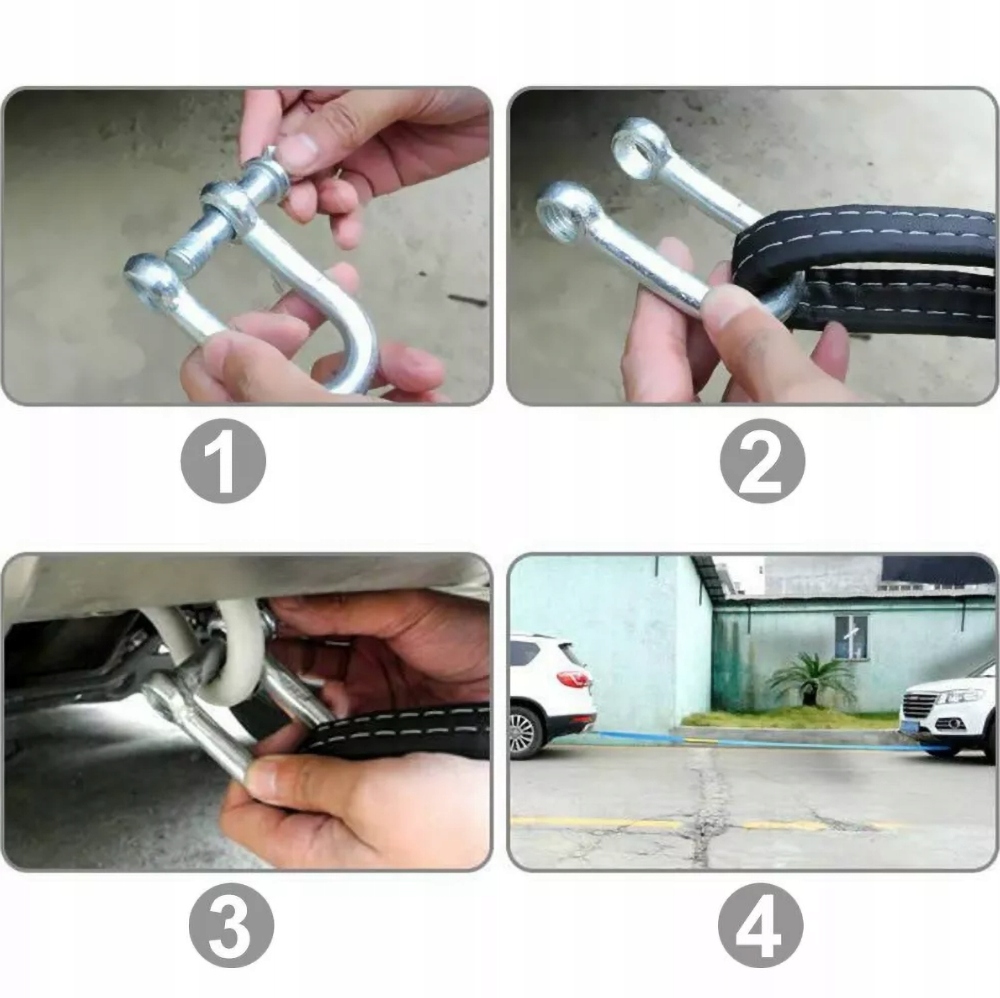 1

2

3

4