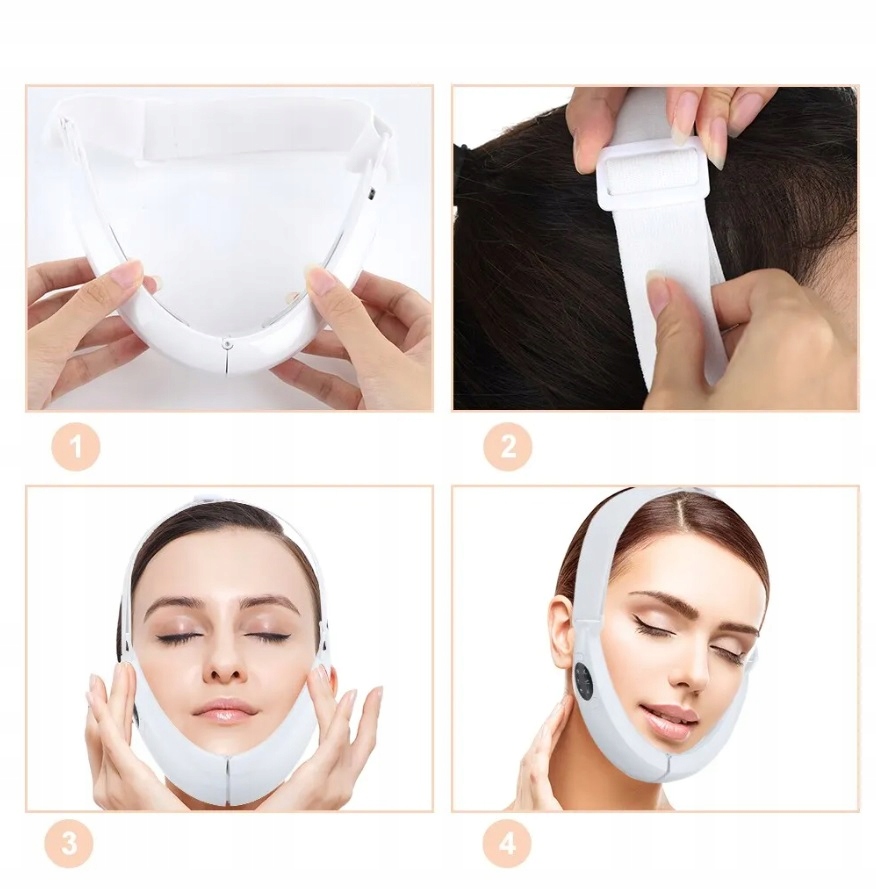 1

2

3

4