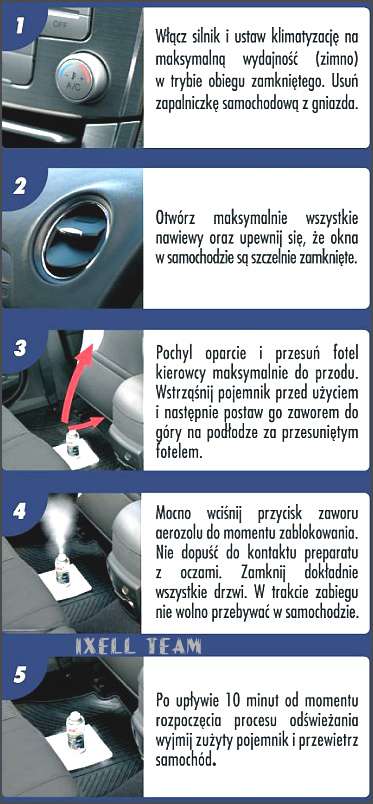 1

OFF

A/C

Włącz silnik i ustaw klimatyzację na maksymalną wydajność (zimno) w trybie obiegu zamkniętego. Usuń zapalniczkę samochodową z gniazda.

2

Otwórz maksymalnie wszystkie nawiewy oraz upewnij się, że okna w samochodzie są szczelnie zamknięte.

3

Pochyl oparcie i przesuń fotel kierowcy maksymalnie do przodu. Wstrząśnij pojemnik przed użyciem i następnie postaw go zaworem do góry na podłodze za przesuniętym fotelem.

4

Mocno wciśnij przycisk zaworu aerozolu do momentu zablokowania. Nie dopuść do kontaktu preparatu z oczami. Zamknij dokładnie wszystkie drzwi. W trakcie zabiegu nie wolno przebywać w samochodzie.

IXELL TEAM

5

Po upływie 10 minut od momentu rozpoczęcia procesu odświeżania wyjmij zużyty pojemnik i przewietrz samochód.