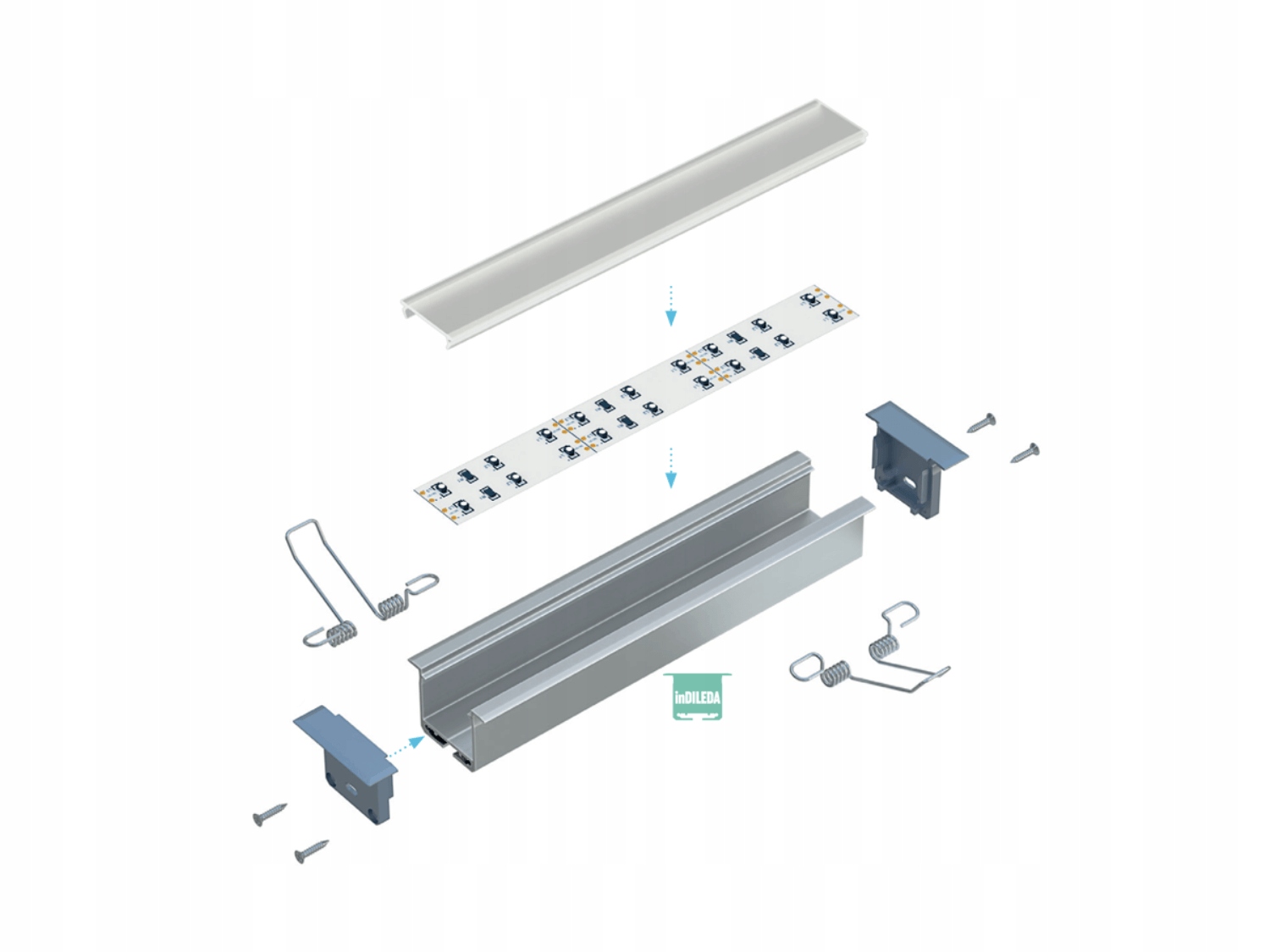 inDILEDA