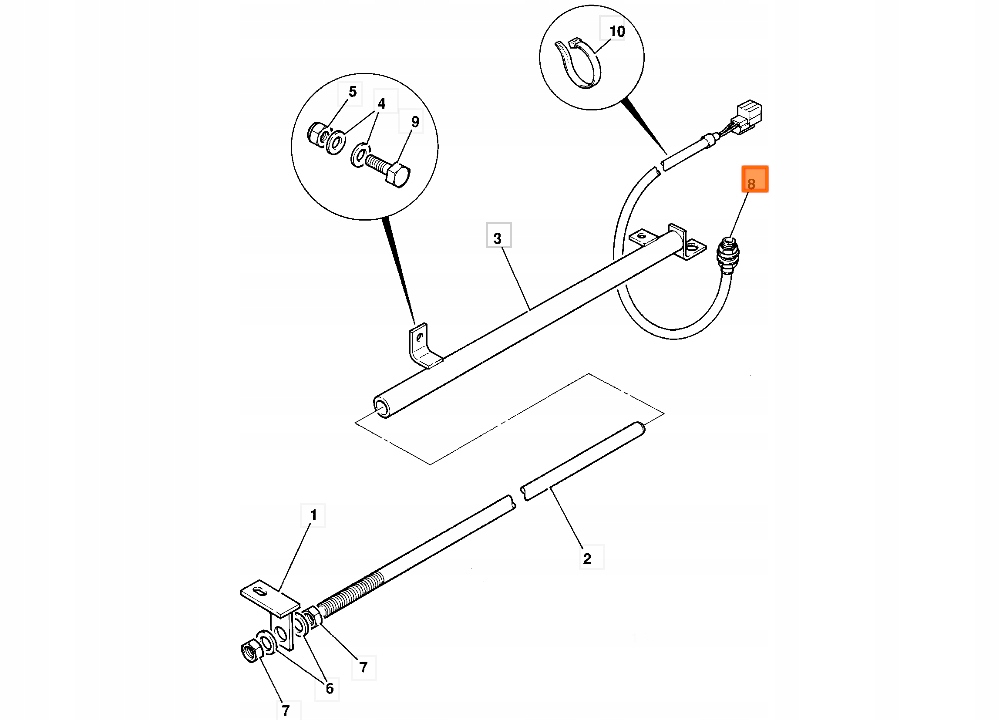 10
5
4
9
8
3
1
2
7
6
7