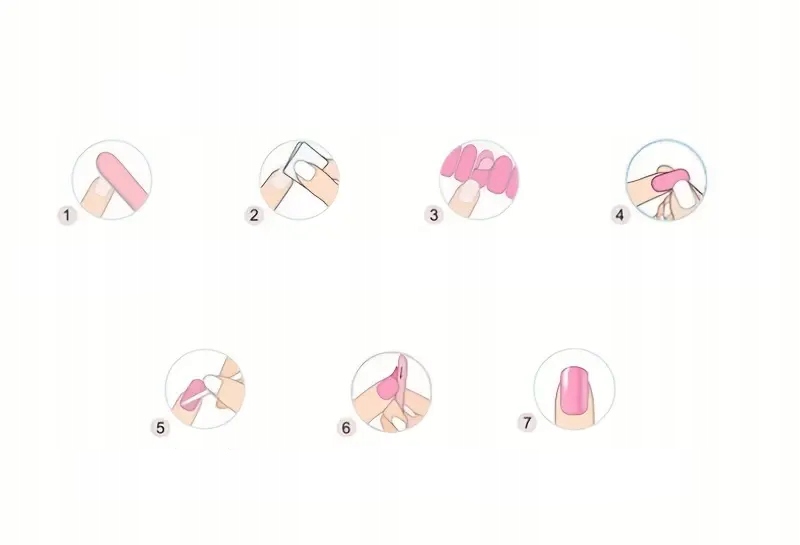 1

2

3

4

5

6

7