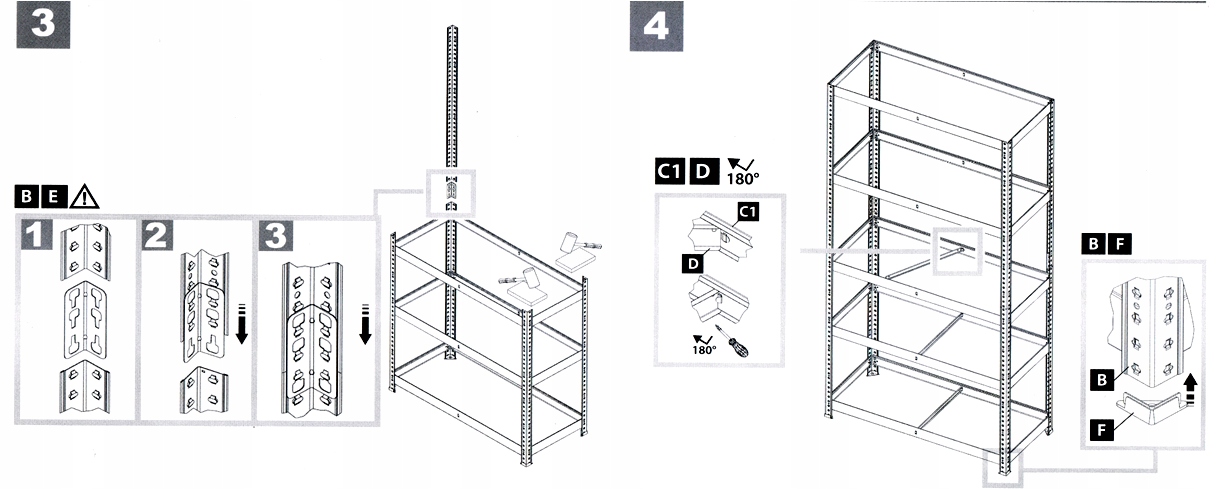 3

B E

1

2

3

4

C1 D 180°

C1

D

180°

B F

B

F