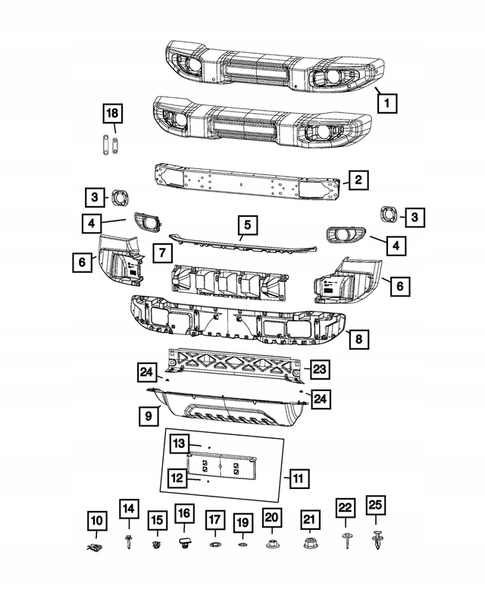 1
18
2
3
3
4
5
4
6
7
6
8
24
23
24
9
13
12
11
10
14
15
16
17
19
20
21
22
25