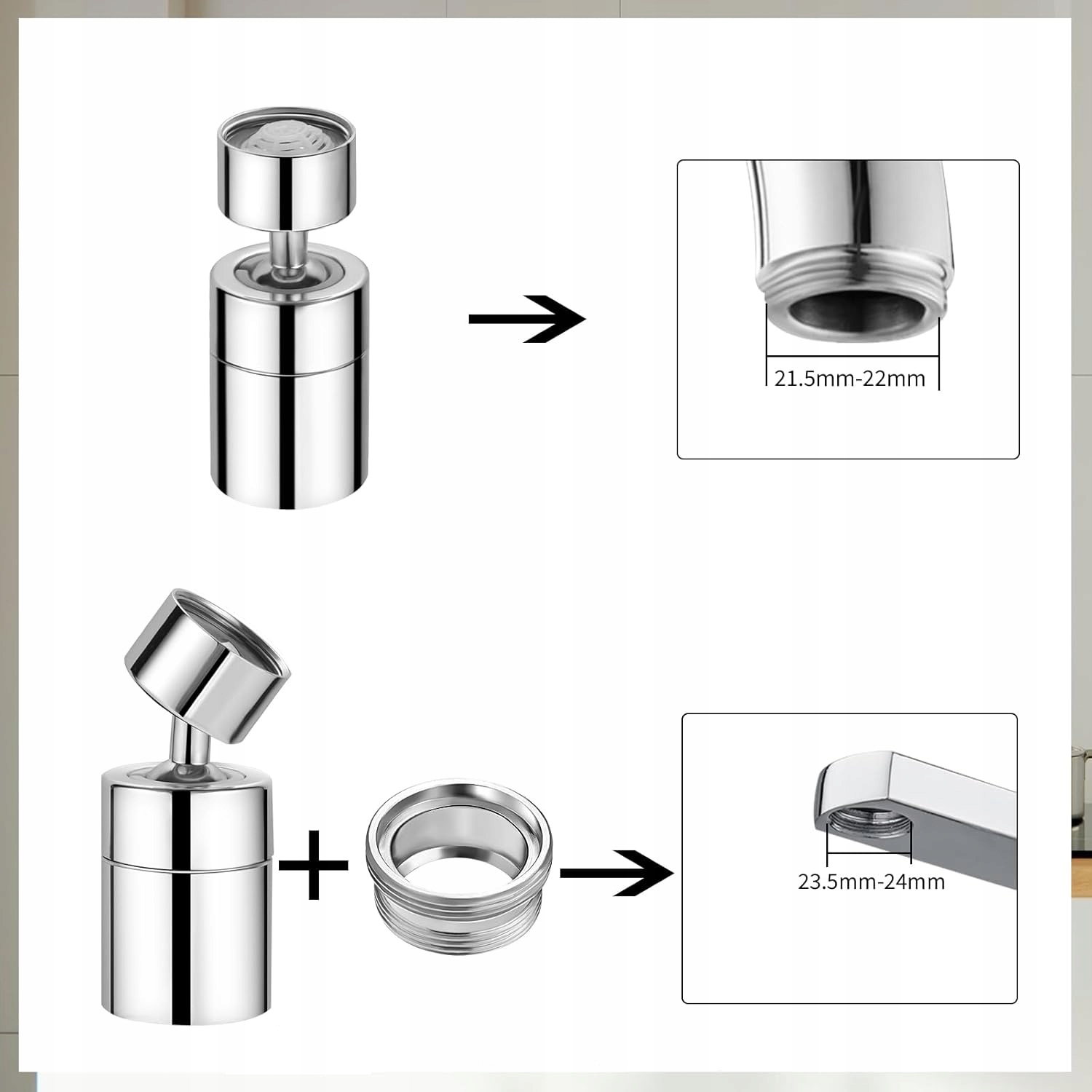 21.5mm-22mm

23.5mm-24mm