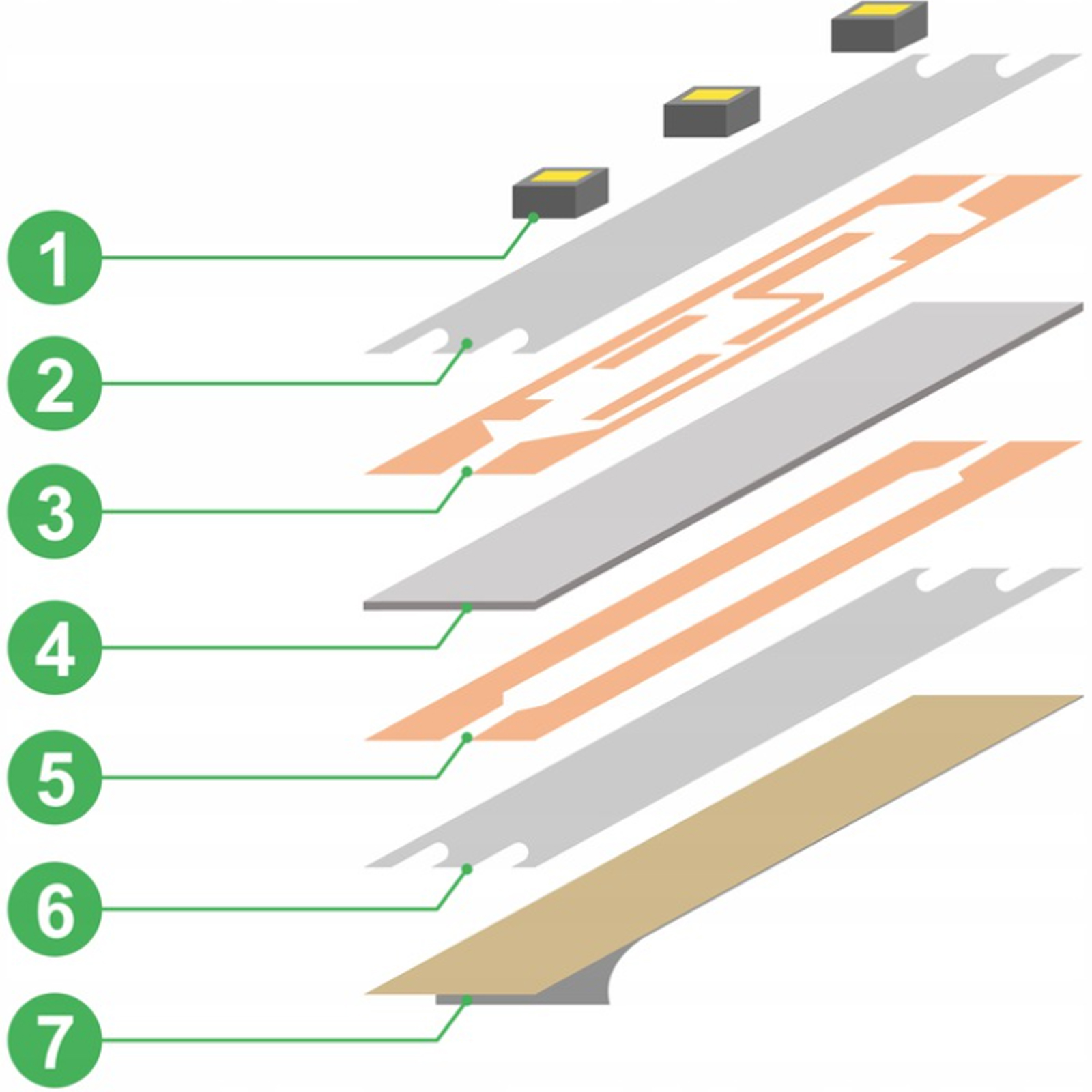 1
2
3
4
5
6
7