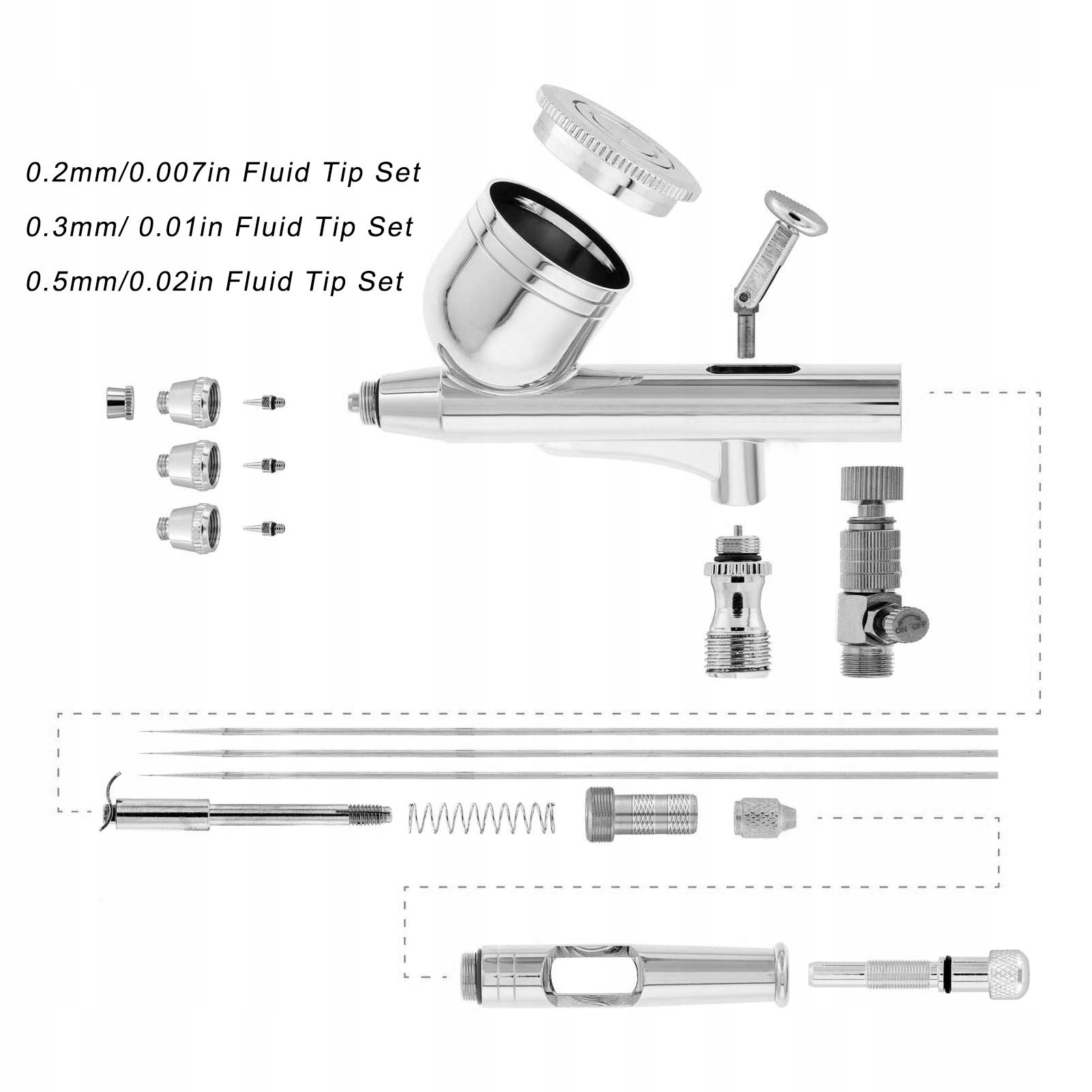 0.2mm/0.007in Fluid Tip Set

0.3mm/ 0.01in Fluid Tip Set

0.5mm/0.02in Fluid Tip Set

ON OFF