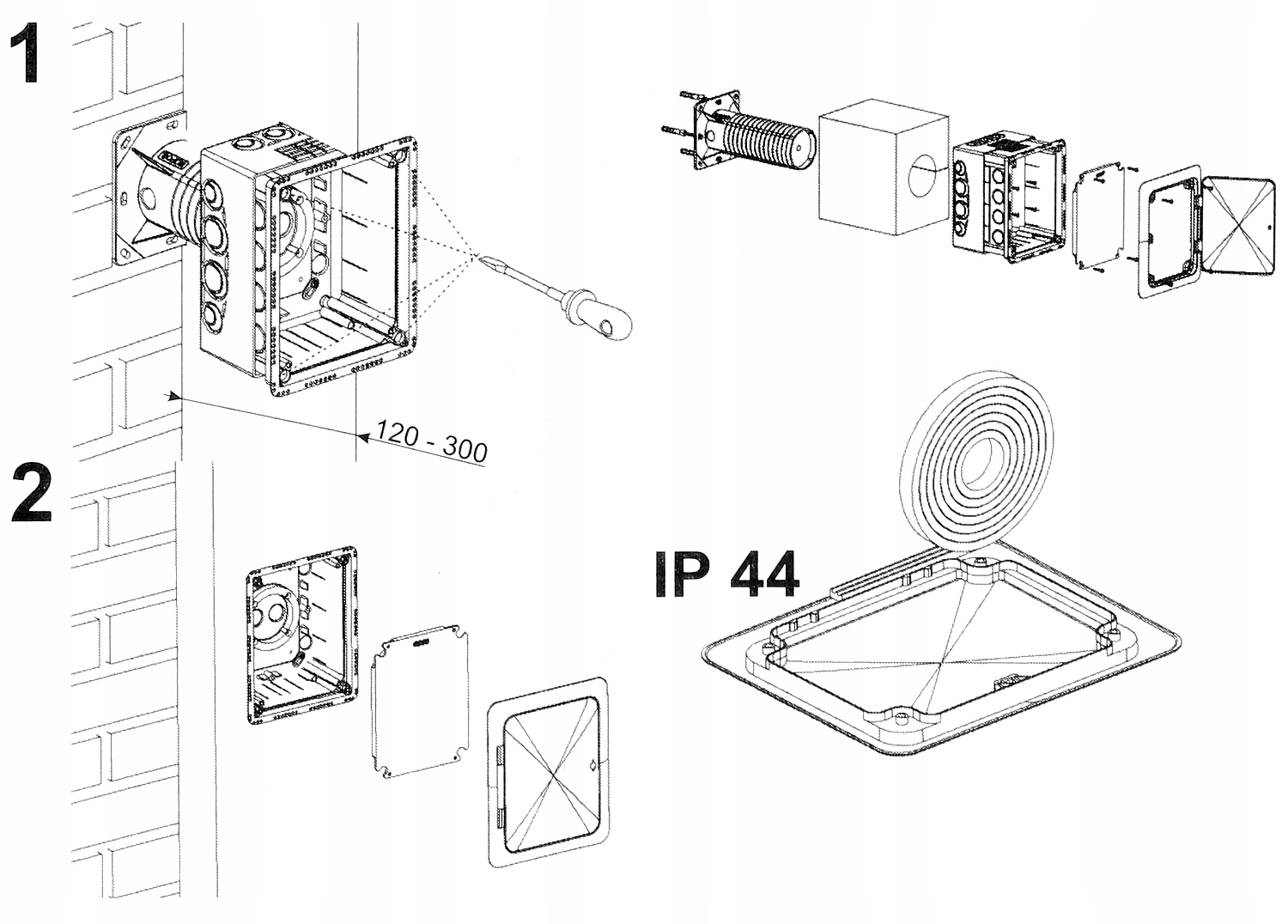 1

120 - 300

2

IP 44