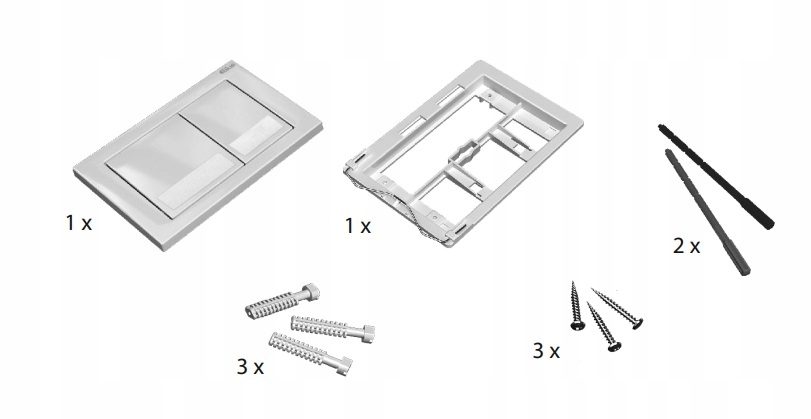 1 x

1 x

2 x

3 x

3 x