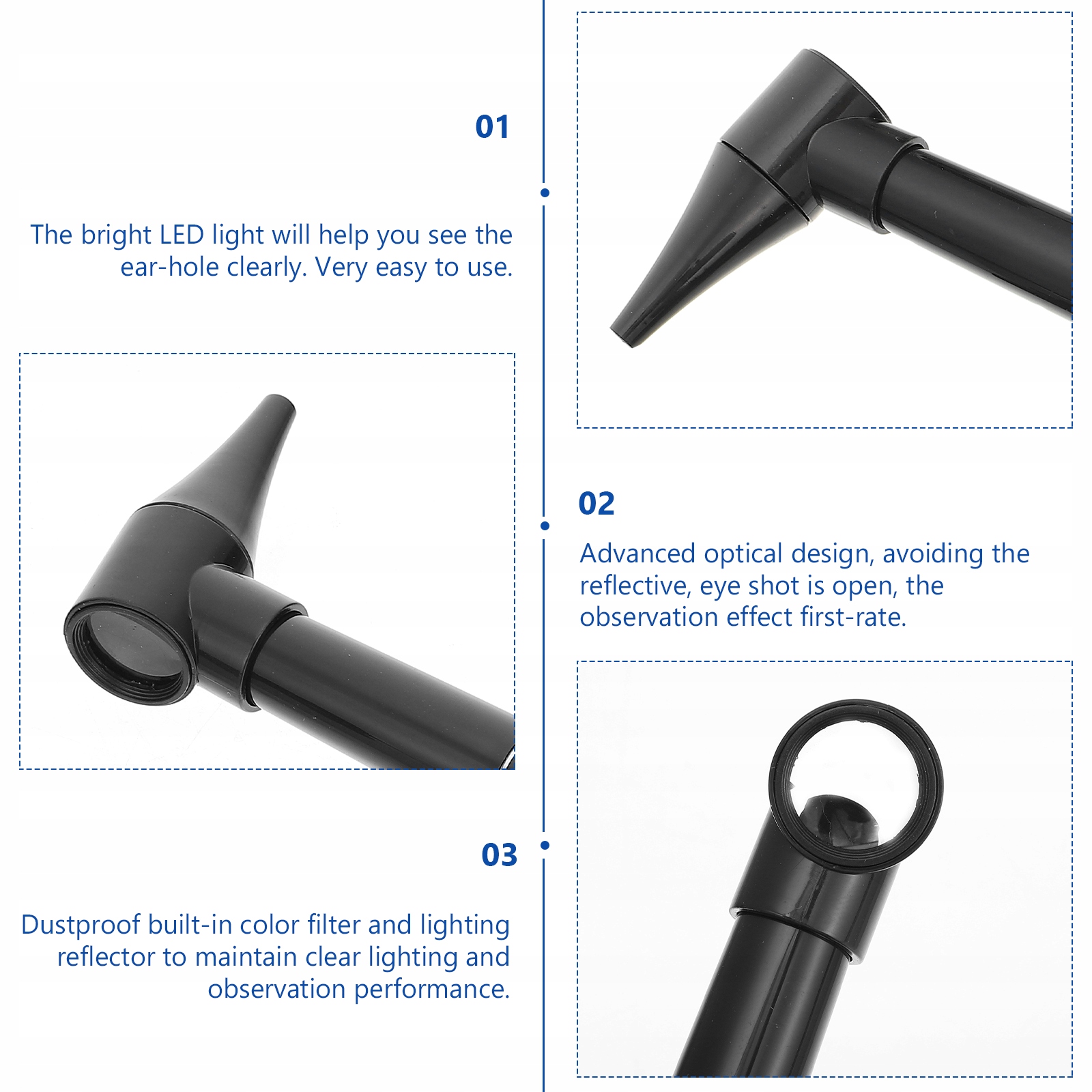 01

The bright LED light will help you see the ear-hole clearly. Very easy to use.

02

Advanced optical design, avoiding the reflective, eye shot is open, the observation effect first-rate.

03

Dustproof built-in color filter and lighting reflector to maintain clear lighting and observation performance.