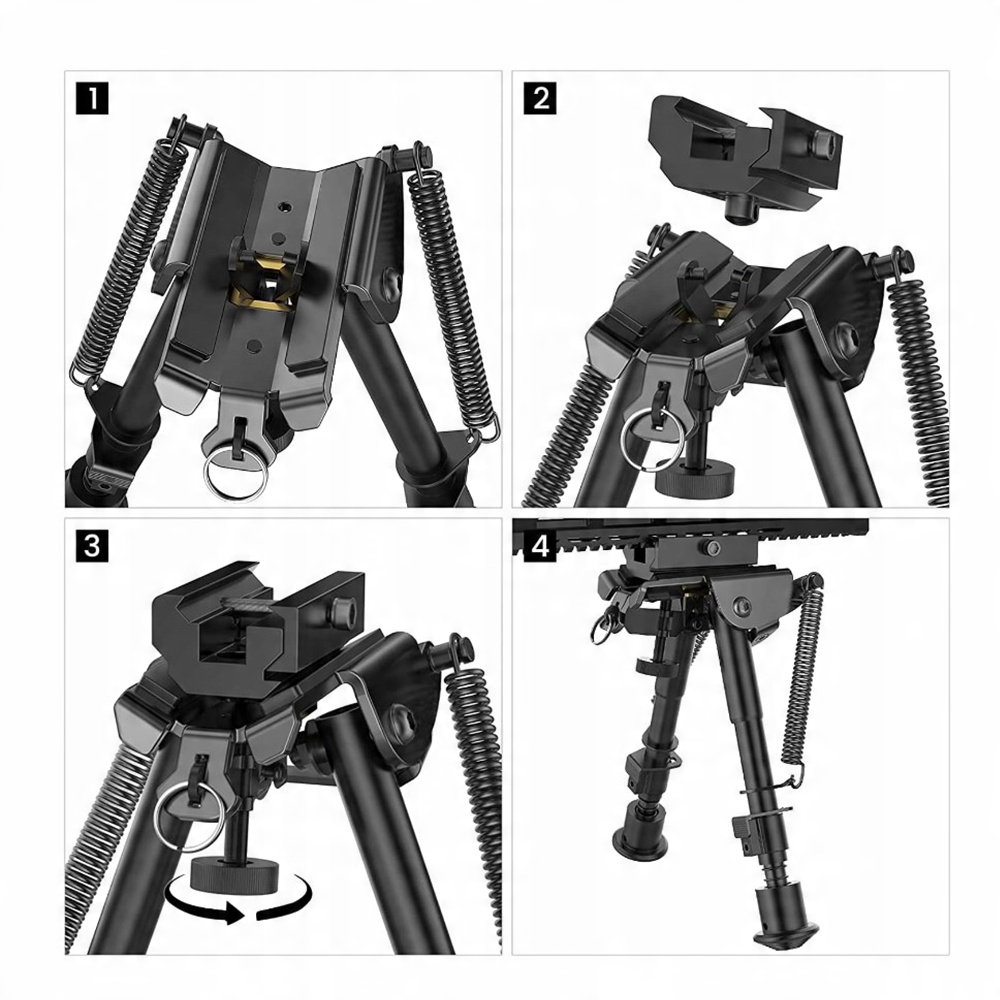 1
2
3
4