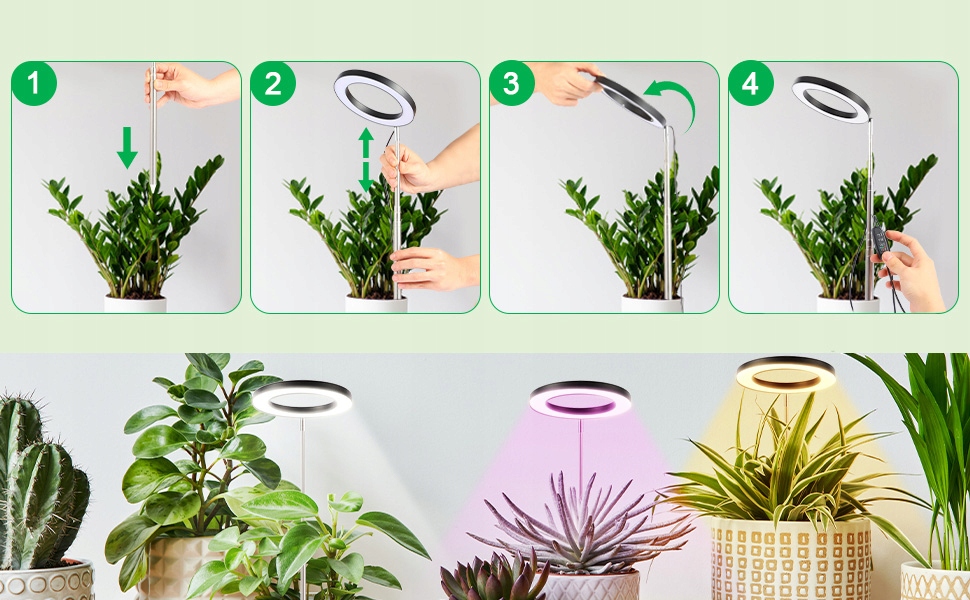 1

2

3

4