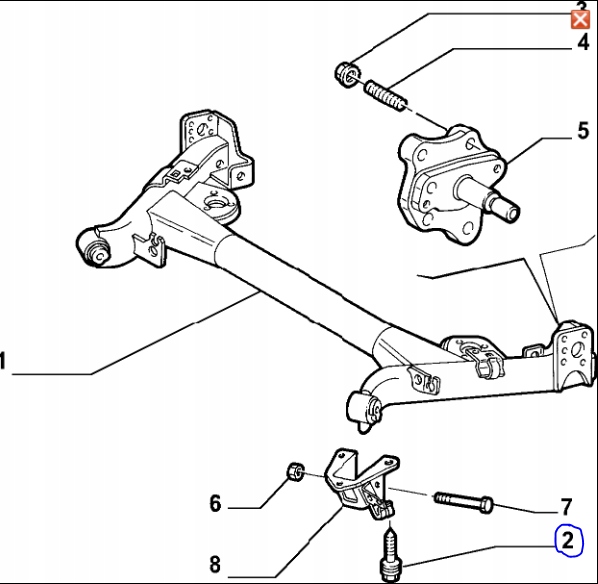 3
4
5
1
6
7
2
8