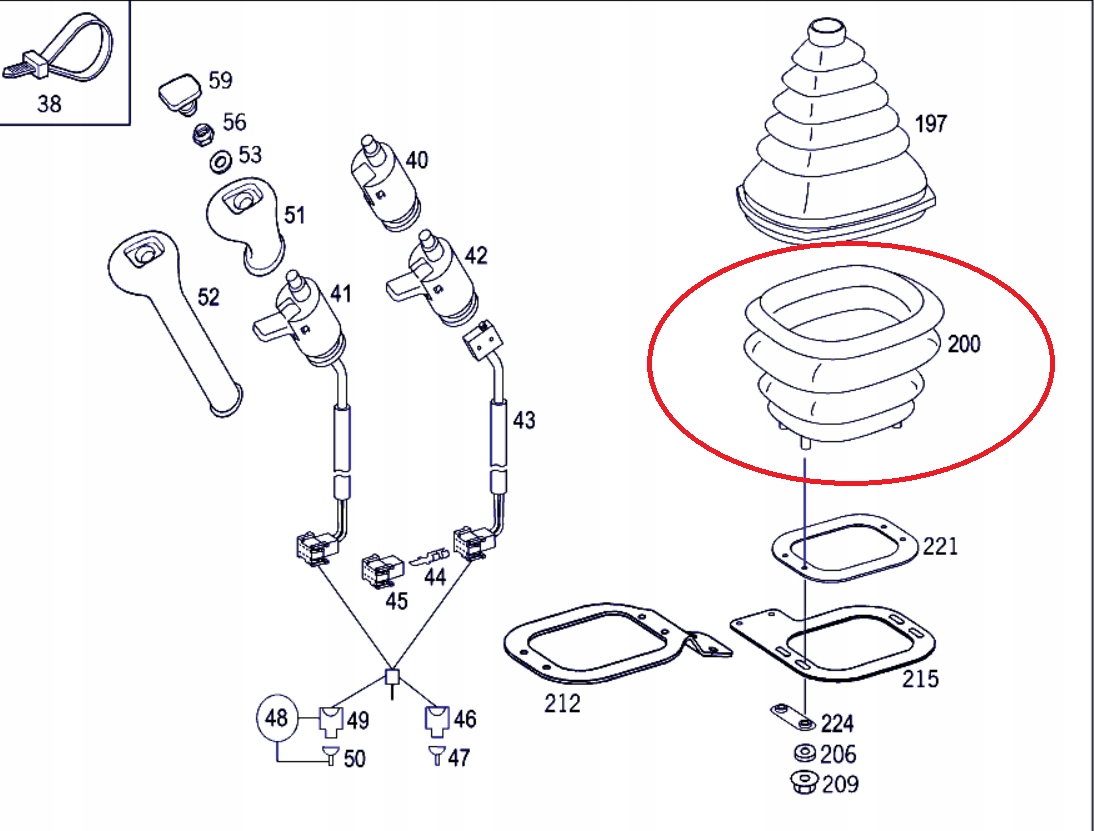 38
59
56
53
51
52
40
42
41
43
44
45
48
49
50
46
47
197
200
221
212
215
224
206
209