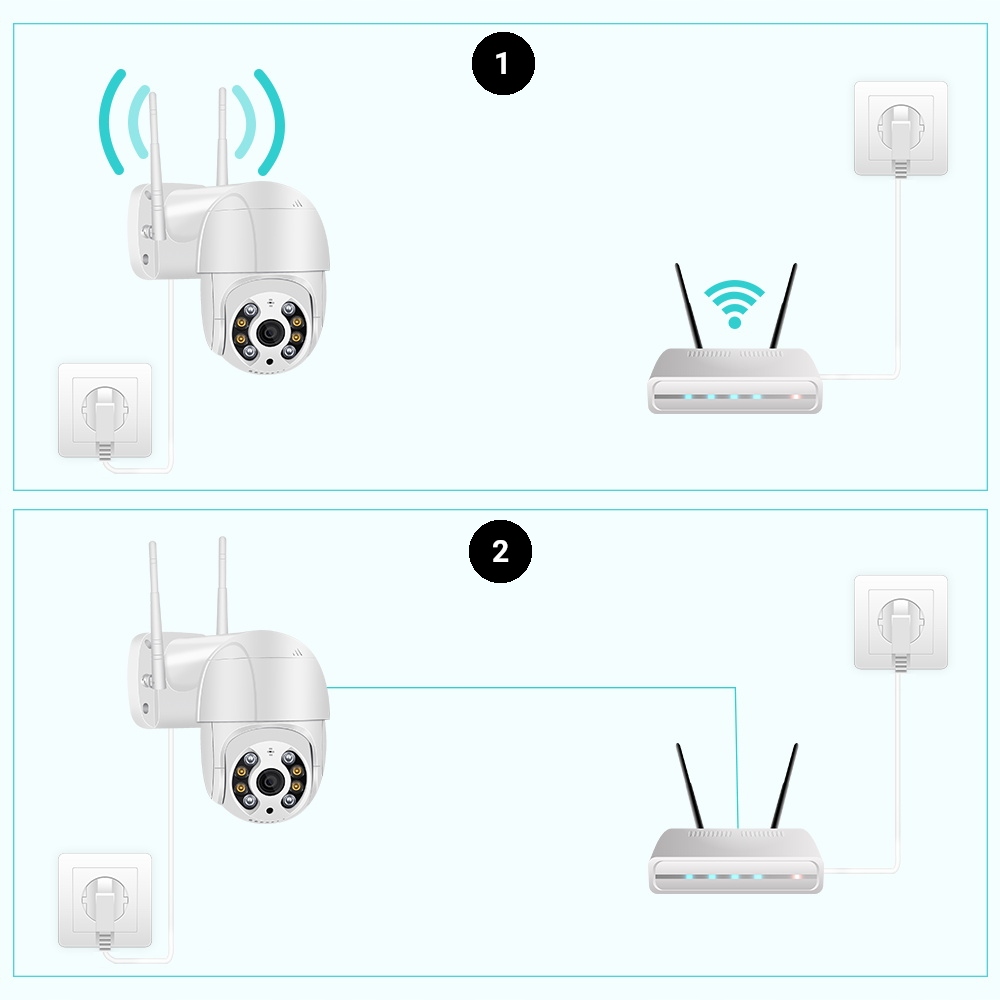 1

2