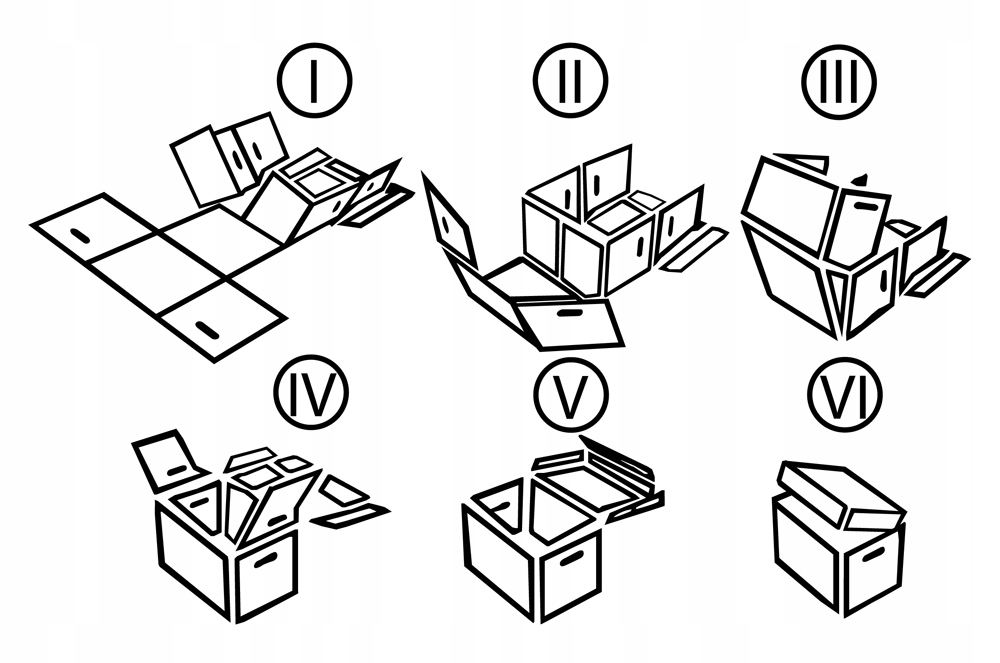 I

II

III

IV

V

VI