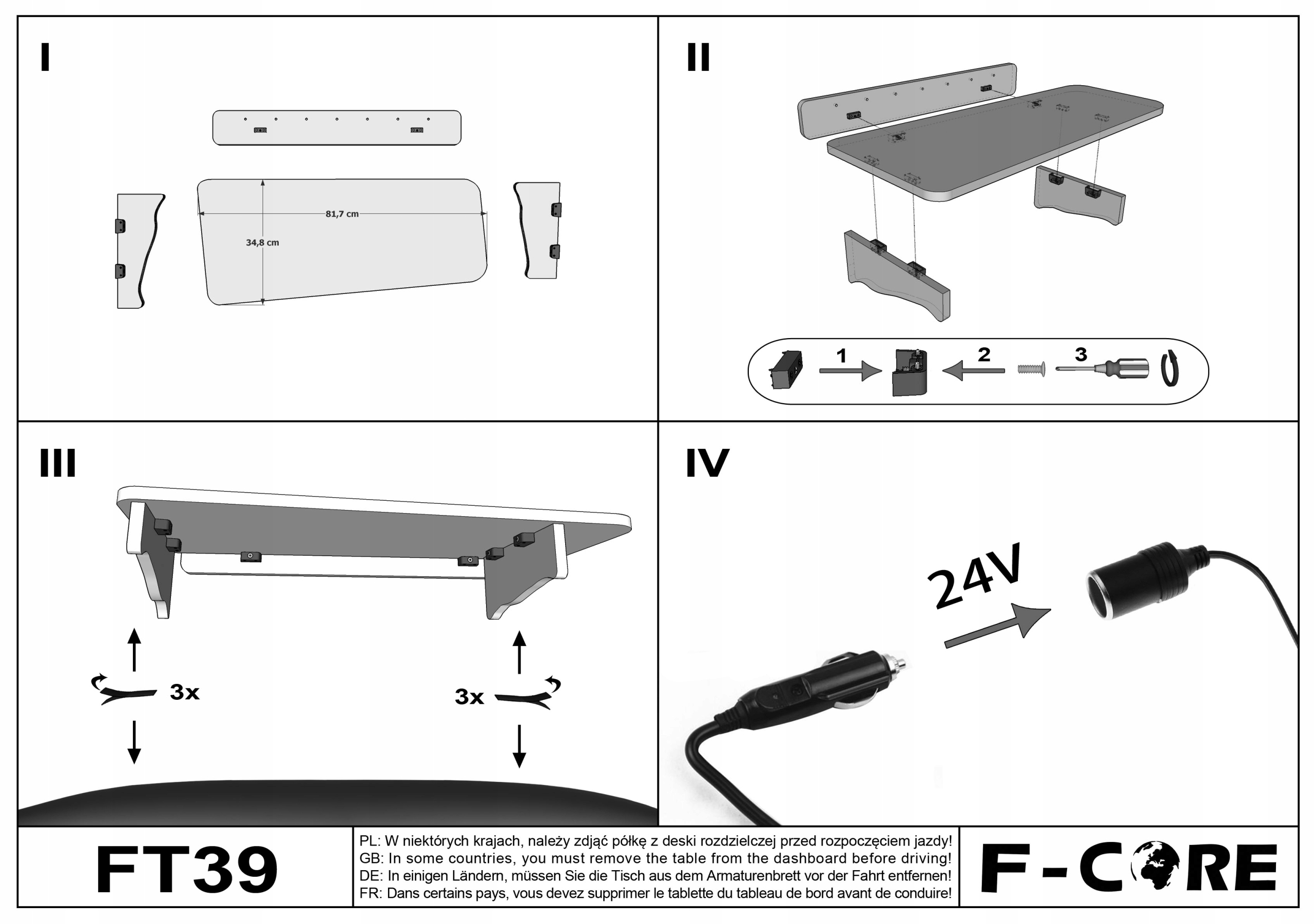 I

81,7 cm

34,8 cm

II

1

2

3

III

3x

3x

IV

24V

FT39

PL: W niektórych krajach, należy zdjąć półkę z deski rozdzielczej przed rozpoczęciem jazdy!
GB: In some countries, you must remove the table from the dashboard before driving!
DE: In einigen Ländern, müssen Sie die Tisch aus dem Armaturenbrett vor der Fahrt entfernen!
FR: Dans certains pays, vous devez supprimer le tablette du tableau de bord avant de conduire!

F-CORE