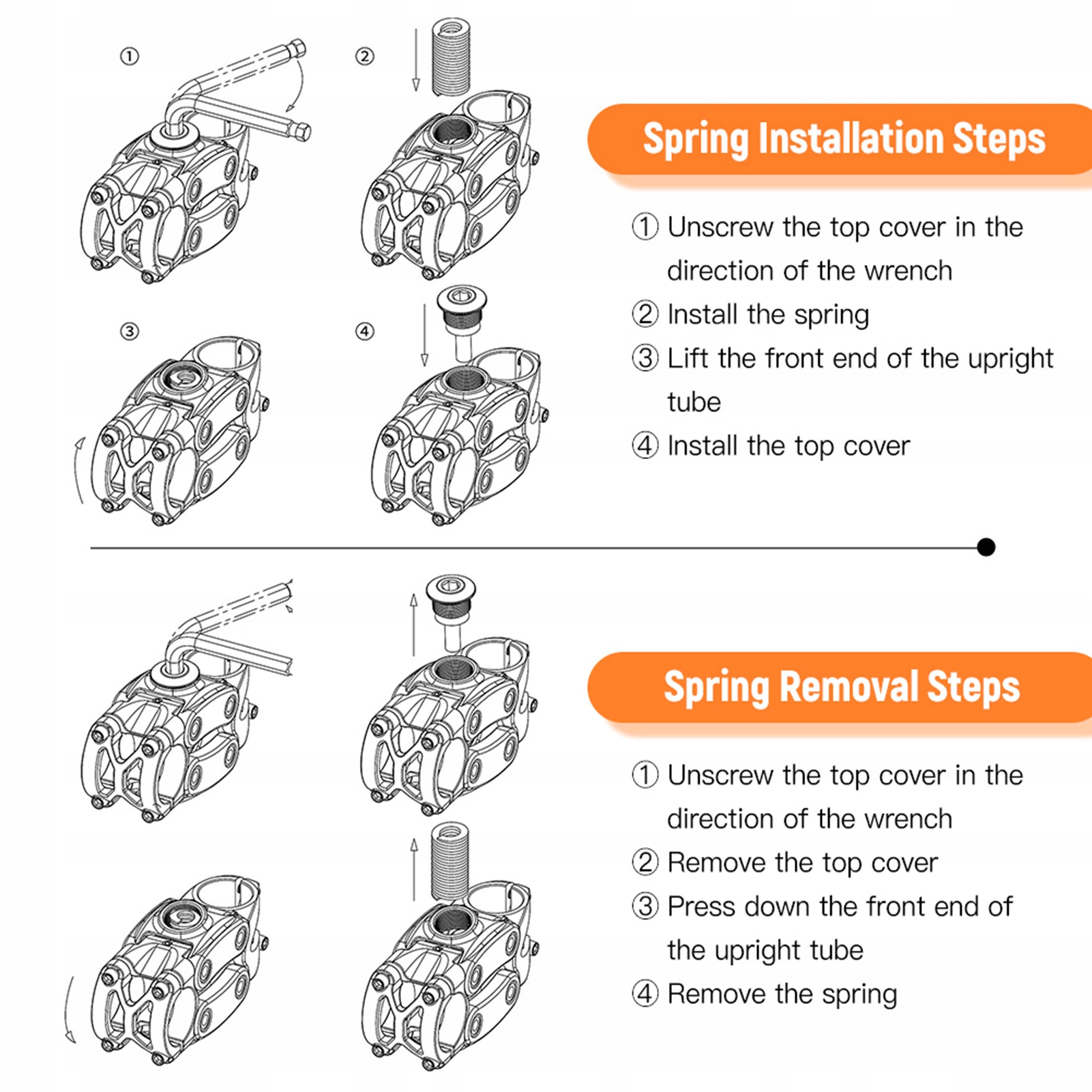 ①

②

③

④

Spring Installation Steps

① Unscrew the top cover in the direction of the wrench

② Install the spring

③ Lift the front end of the upright tube

④ Install the top cover

Spring Removal Steps

① Unscrew the top cover in the direction of the wrench

② Remove the top cover

③ Press down the front end of the upright tube

④ Remove the spring