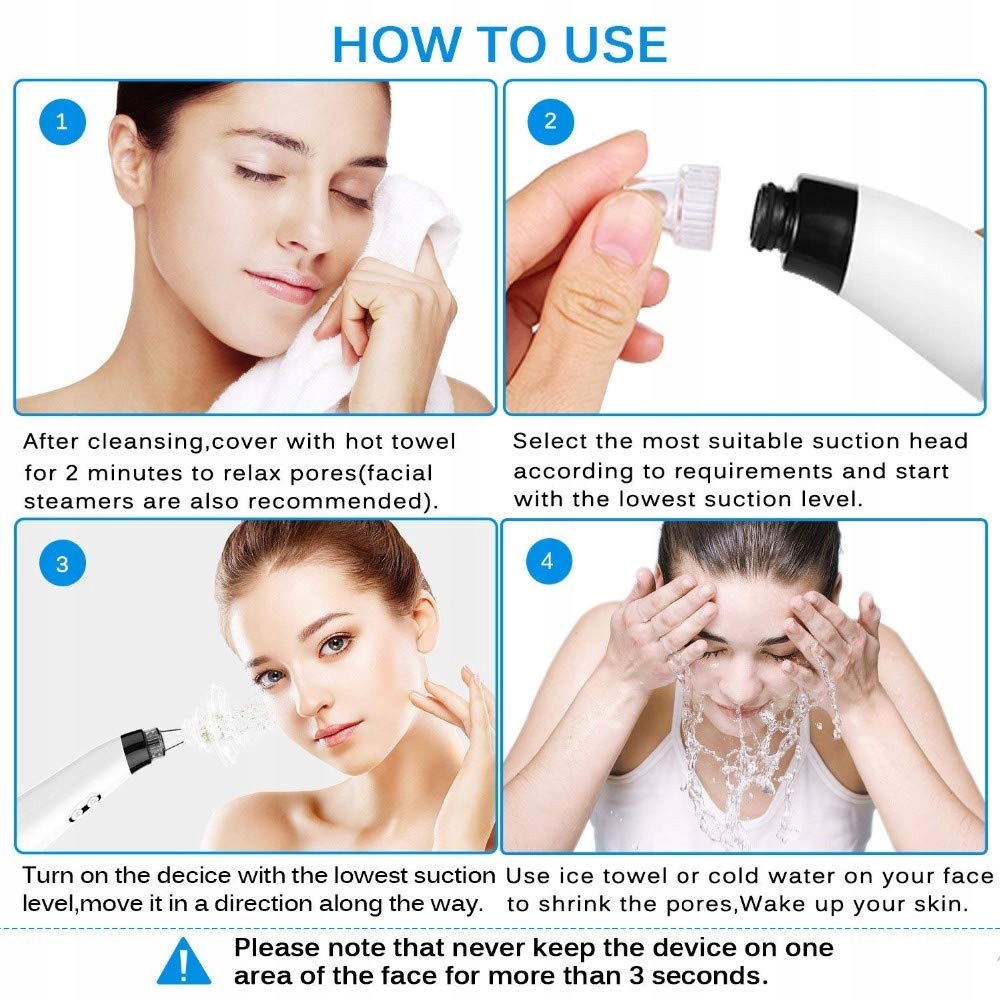 HOW TO USE

1

After cleansing,cover with hot towel for 2 minutes to relax pores(facial steamers are also recommended).

2

Select the most suitable suction head according to requirements and start with the lowest suction level.

3

Turn on the decice with the lowest suction level,move it in a direction along the way.

4

Use ice towel or cold water on your face to shrink the pores,Wake up your skin.

Please note that never keep the device on one area of the face for more than 3 seconds.