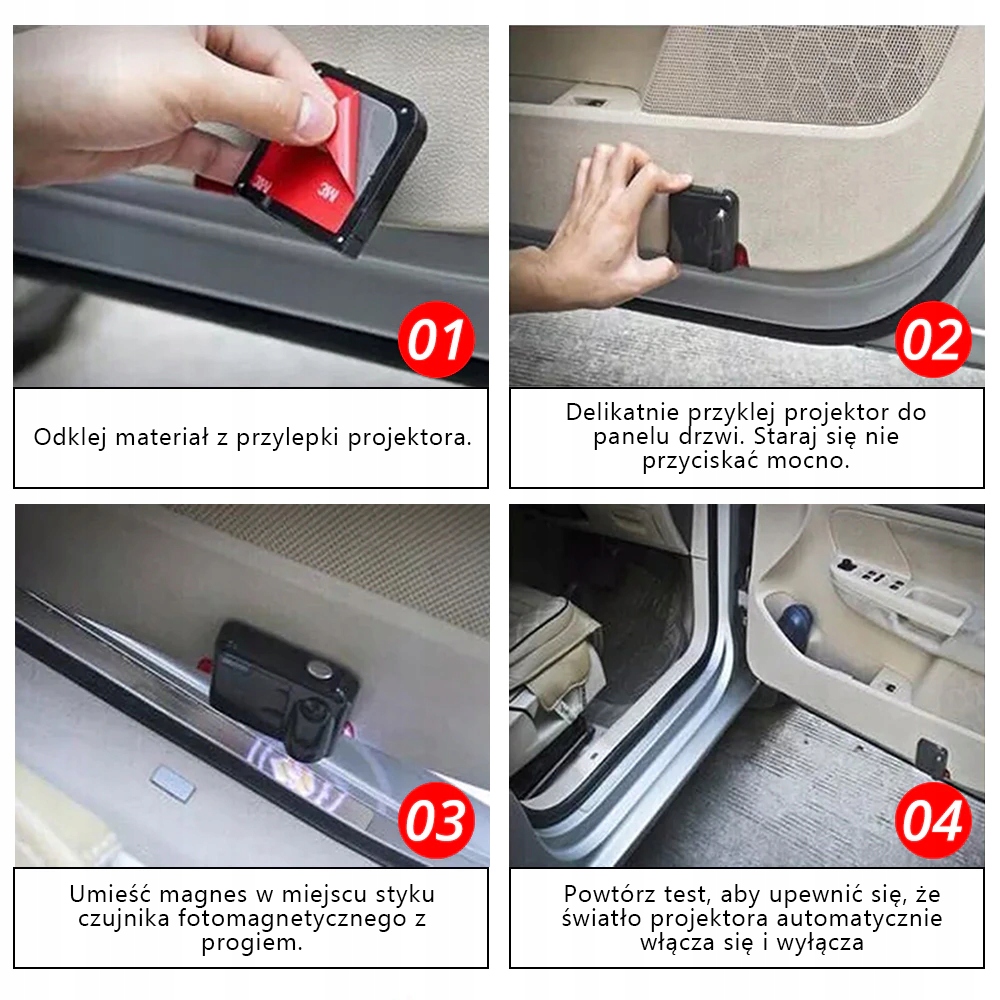 3M 3M

01

Odklej materiał z przylepki projektora.

02

Delikatnie przyklej projektor do panelu drzwi. Staraj się nie przyciskać mocno.

03

Umieść magnes w miejscu styku czujnika fotomagnetycznego z progiem.

04

Powtórz test, aby upewnić się, że światło projektora automatycznie włącza się i wyłącza