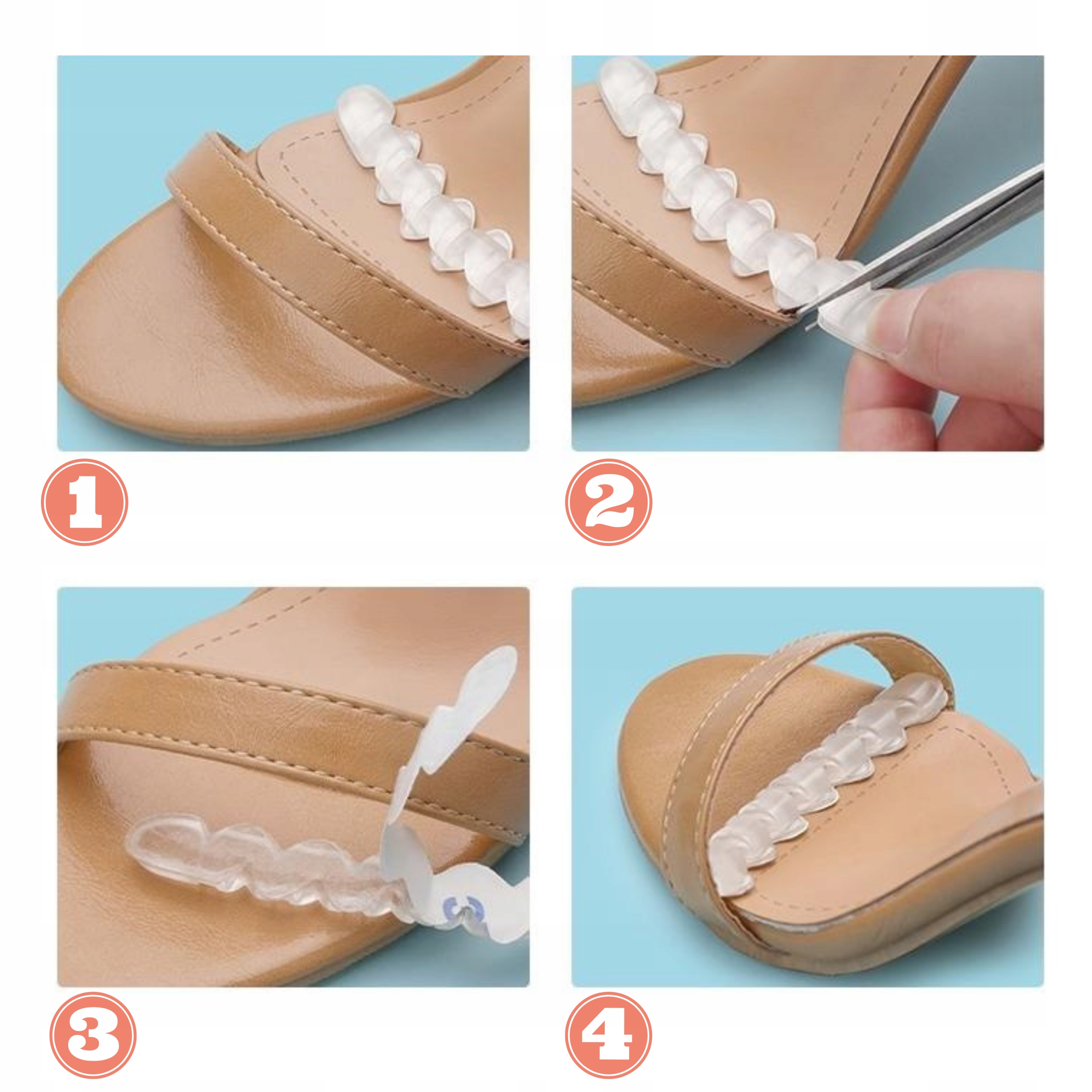 1

2

3

4