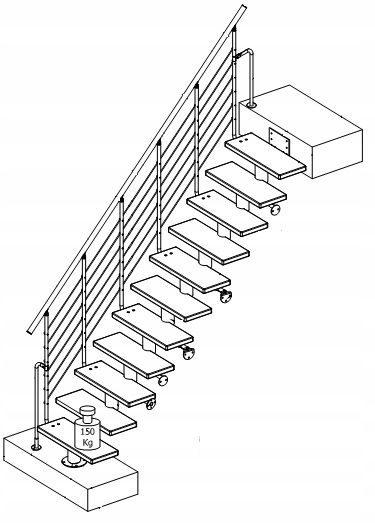 150
Kg