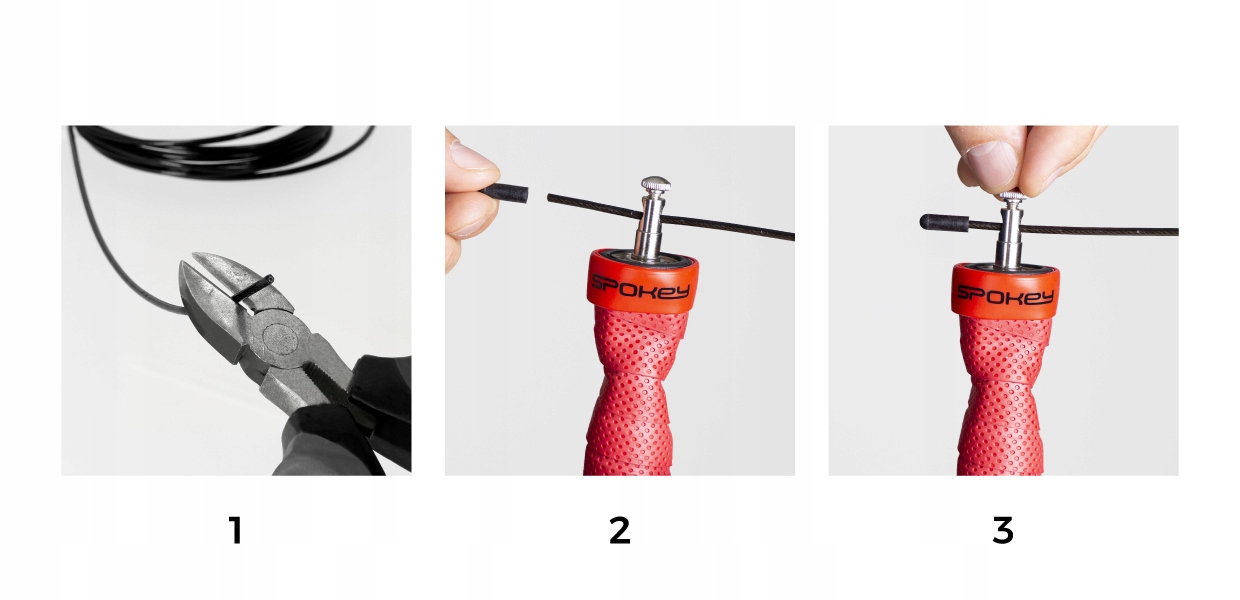 SPOKEY

SPOKEY

1

2

3