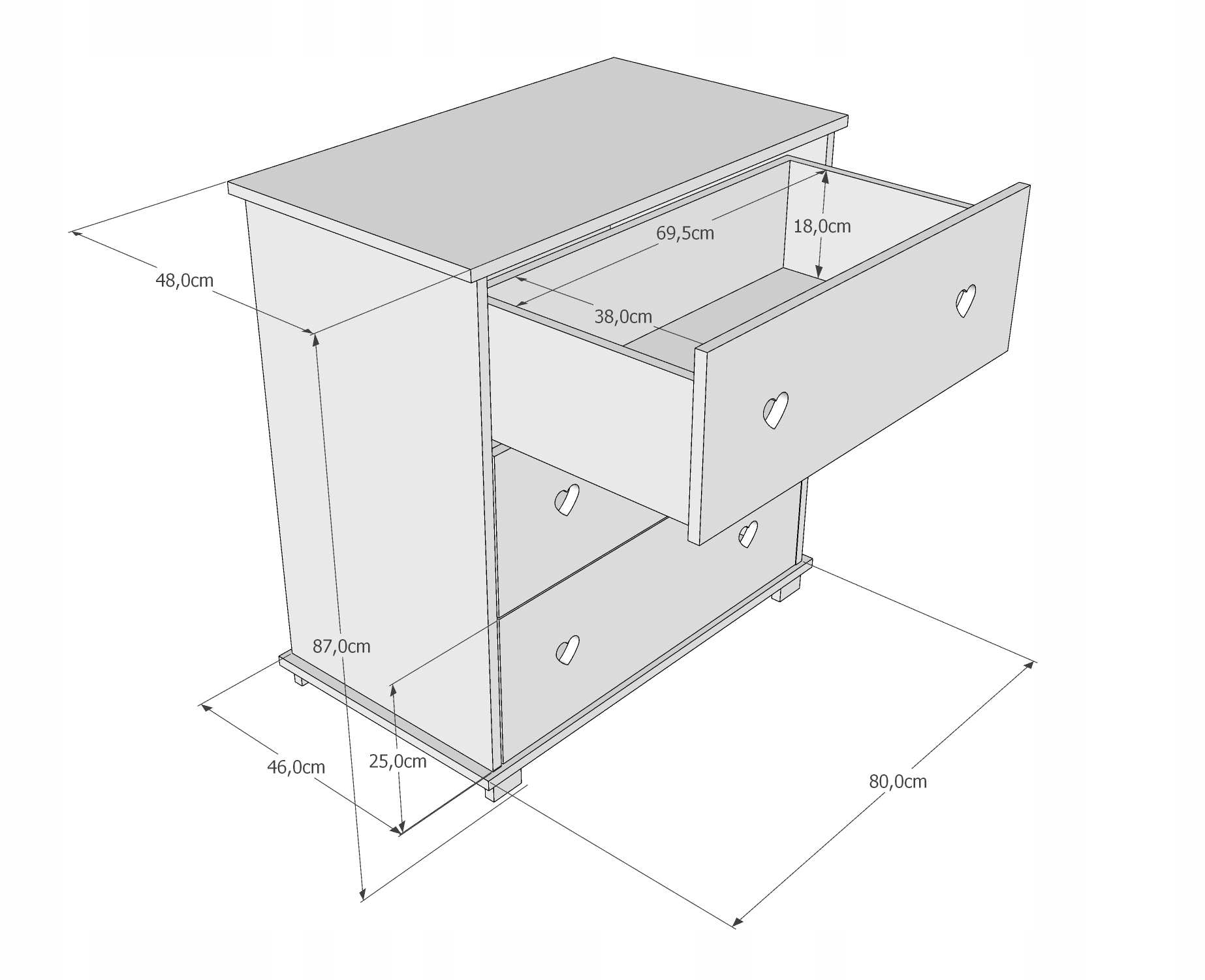 48,0cm

69,5cm

18,0cm

38,0cm

87,0cm

46,0cm

25,0cm

80,0cm