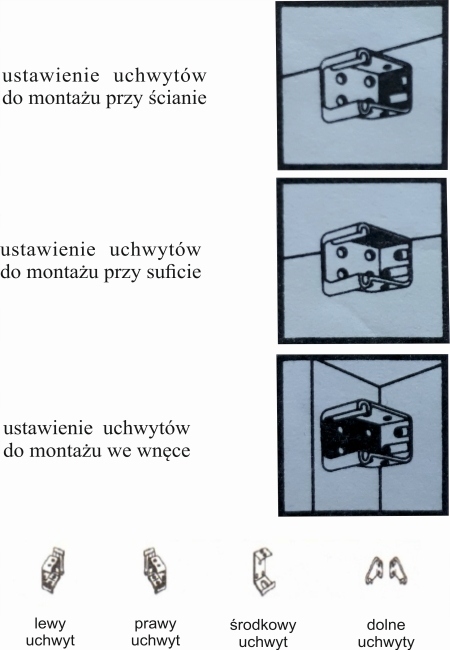 ustawienie uchwytów do montażu przy ścianie

ustawienie uchwytów do montażu przy suficie

ustawienie uchwytów do montażu we wnęce

lewy uchwyt

prawy uchwyt

środkowy uchwyt

dolne uchwyty