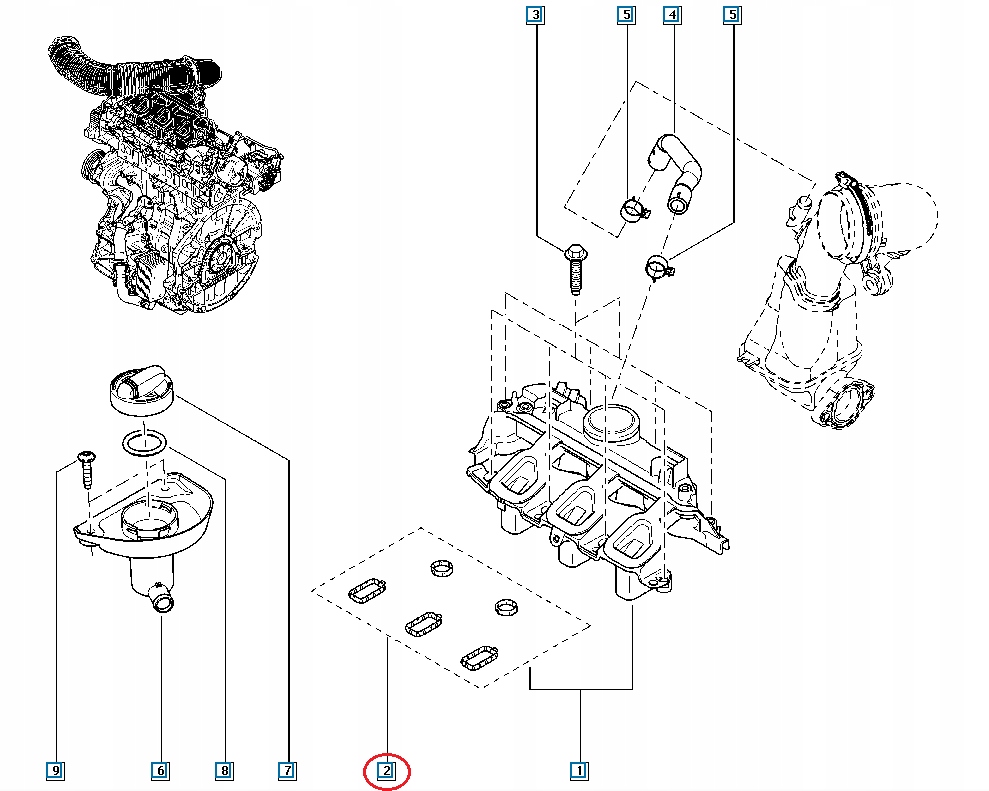 3
5
4
5
9
6
8
7
2
1