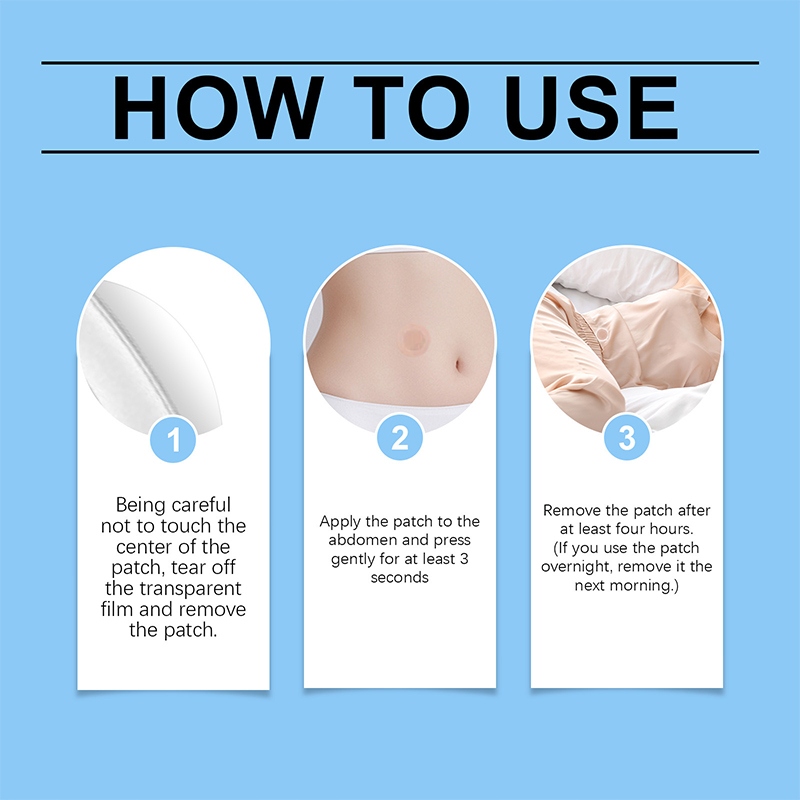 HOW TO USE

1

Being careful not to touch the center of the patch, tear off the transparent film and remove the patch.

2

Apply the patch to the abdomen and press gently for at least 3 seconds

3

Remove the patch after at least four hours. (If you use the patch overnight, remove it the next morning.)