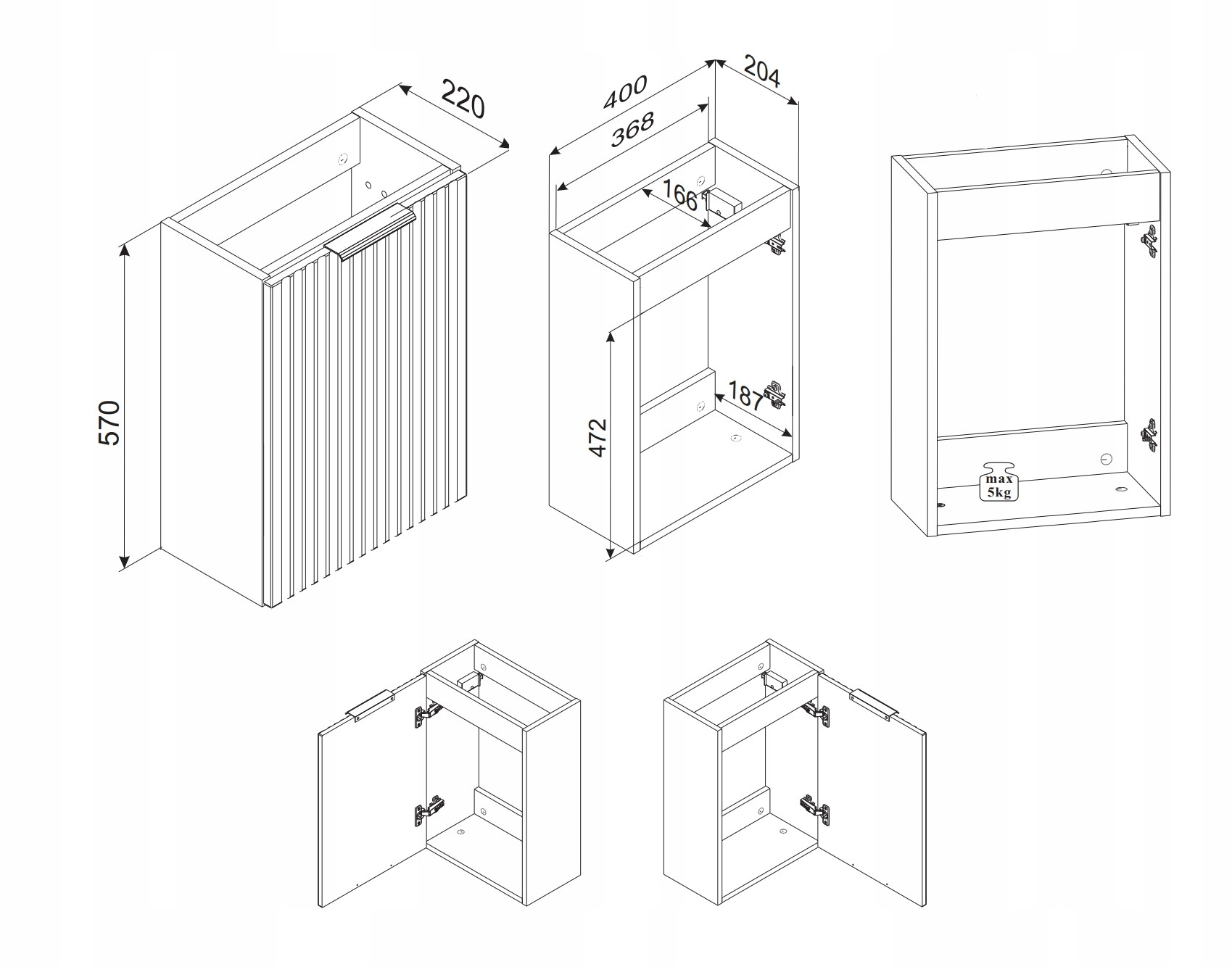 220

570

400

204

368

166

187

472

max
5kg